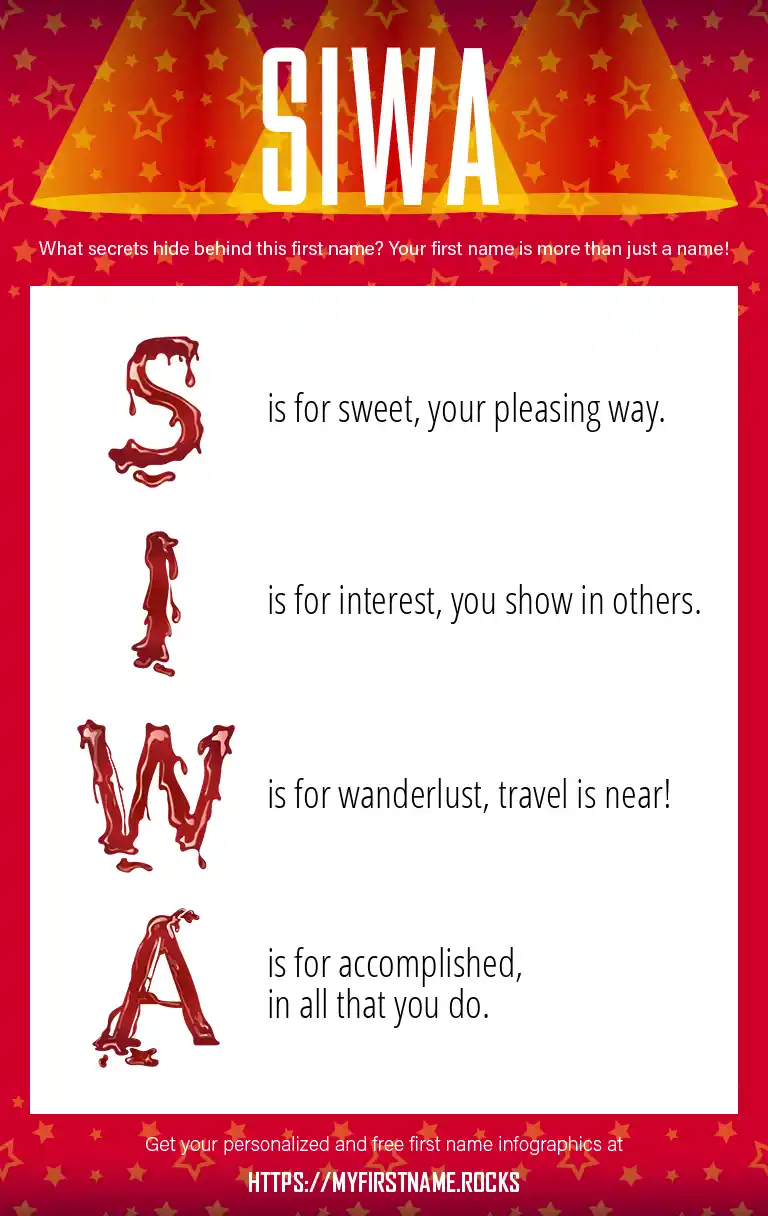 SIWA

What secrets hide behind this first name? Your first name is more than just a name!

S is for sweet, your pleasing way.

I is for interest, you show in others.

W is for wanderlust, travel is near!

A is for accomplished, in all that you do.

Get your personalized and free first name infographics at

HTTPS://MYFIRSTNAME.ROCKS