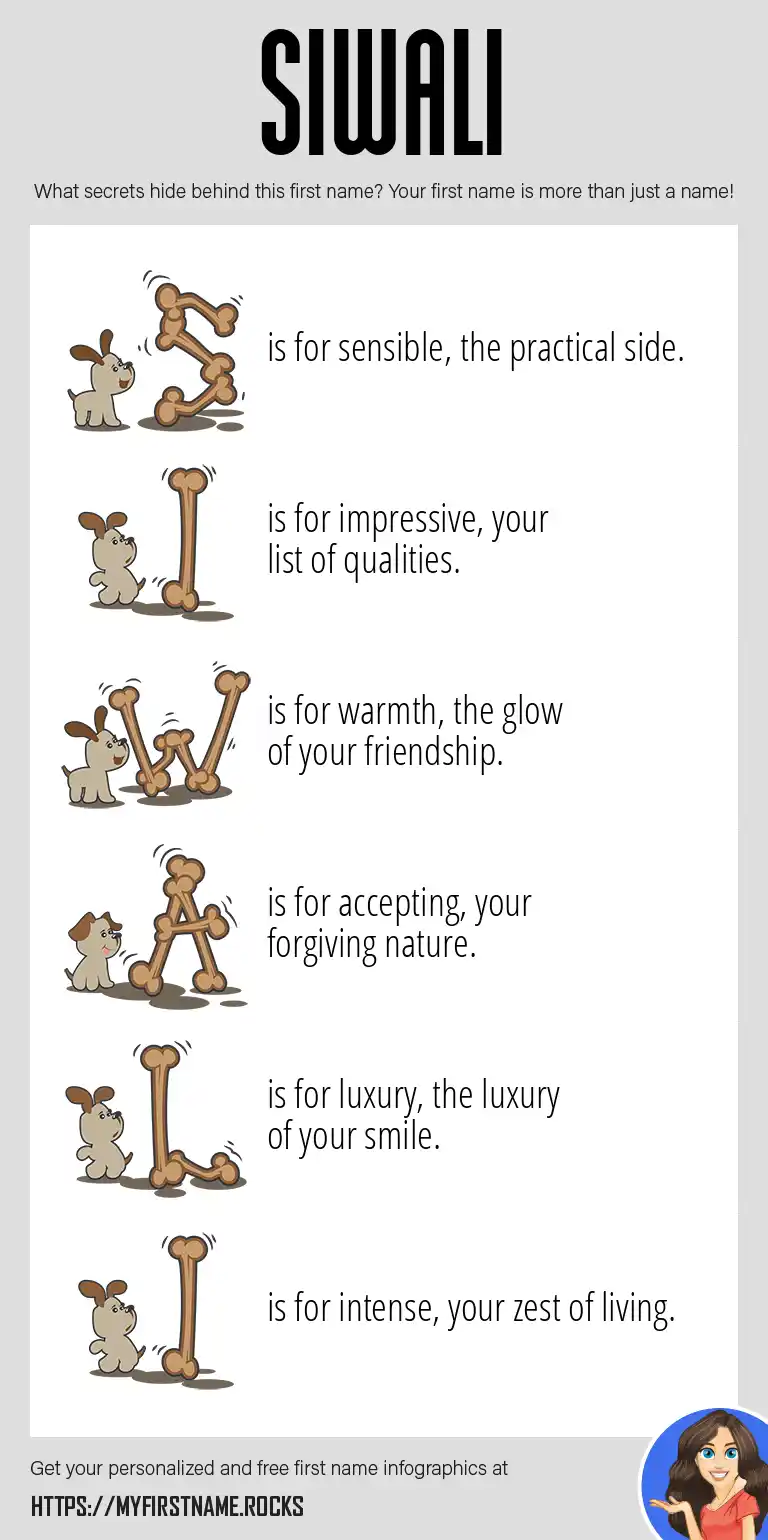 SIWALI

What secrets hide behind this first name? Your first name is more than just a name!

S is for sensible, the practical side.

I is for impressive, your list of qualities.

W is for warmth, the glow of your friendship.

A is for accepting, your forgiving nature.

L is for luxury, the luxury of your smile.

I is for intense, your zest of living.

Get your personalized and free first name infographics at

HTTPS://MYFIRSTNAME.ROCKS