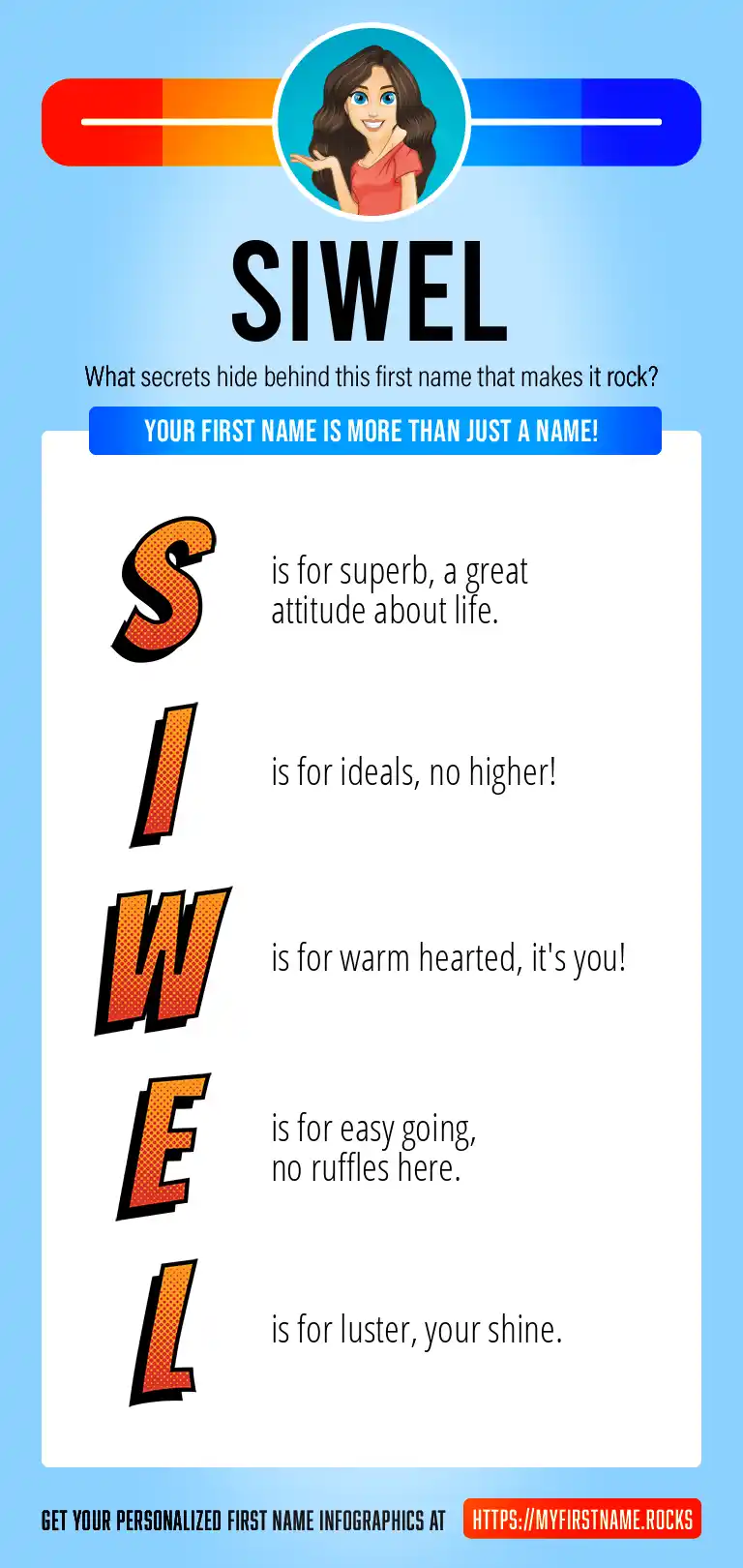 SIWEL

What secrets hide behind this first name that makes it rock?

YOUR FIRST NAME IS MORE THAN JUST A NAME!

S is for superb, a great attitude about life.

I is for ideals, no higher!

W is for warm hearted, it's you!

E is for easy going, no ruffles here.

L is for luster, your shine.

GET YOUR PERSONALIZED FIRST NAME INFOGRAPHICS AT HTTPS://MYFIRSTNAME.ROCKS