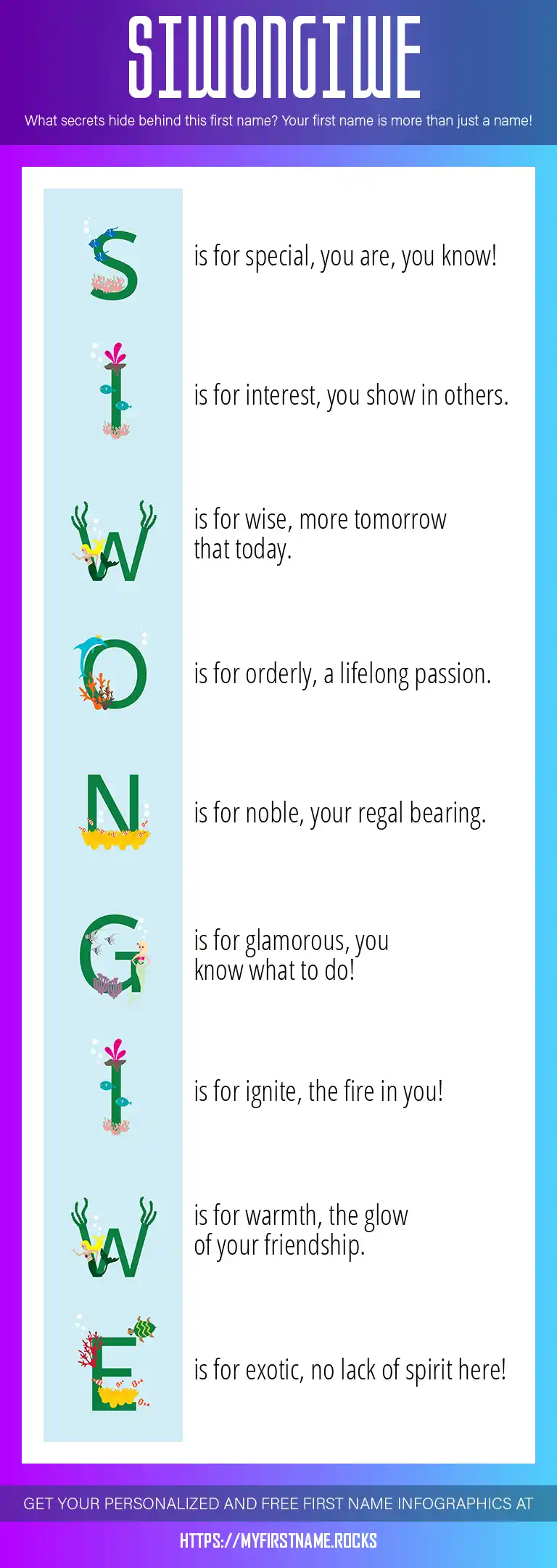 SIWONGIWE

What secrets hide behind this first name? Your first name is more than just a name!

S is for special, you are, you know!

I is for interest, you show in others.

W is for wise, more tomorrow that today.

O is for orderly, a lifelong passion.

N is for noble, your regal bearing.

G is for glamorous, you know what to do!

I is for ignite, the fire in you!

W is for warmth, the glow of your friendship.

E is for exotic, no lack of spirit here!

GET YOUR PERSONALIZED AND FREE FIRST NAME INFOGRAPHICS AT

HTTPS://MYFIRSTNAME.ROCKS