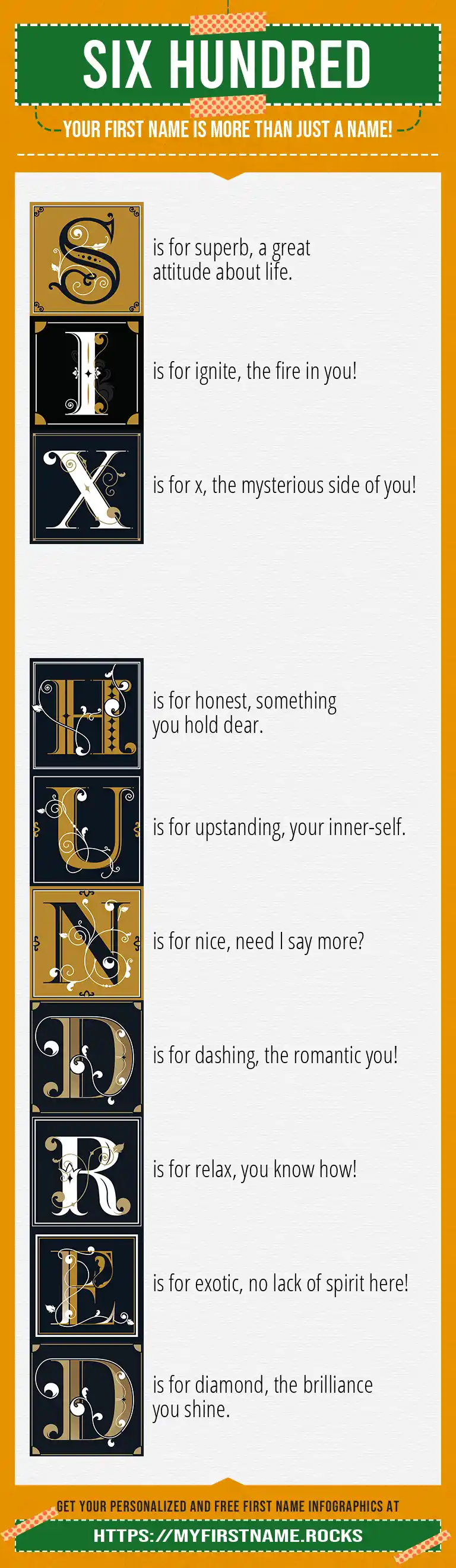 SIX HUNDRED

YOUR FIRST NAME IS MORE THAN JUST A NAME!

S is for superb, a great attitude about life.

I is for ignite, the fire in you!

X is for x, the mysterious side of you!

H is for honest, something you hold dear.

U is for upstanding, your inner-self.

N is for nice, need I say more?

D is for dashing, the romantic you!

R is for relax, you know how!

E is for exotic, no lack of spirit here!

D is for diamond, the brilliance you shine.

GET YOUR PERSONALIZED AND FREE FIRST NAME INFOGRAPHICS AT

HTTPS://MYFIRSTNAME.ROCKS