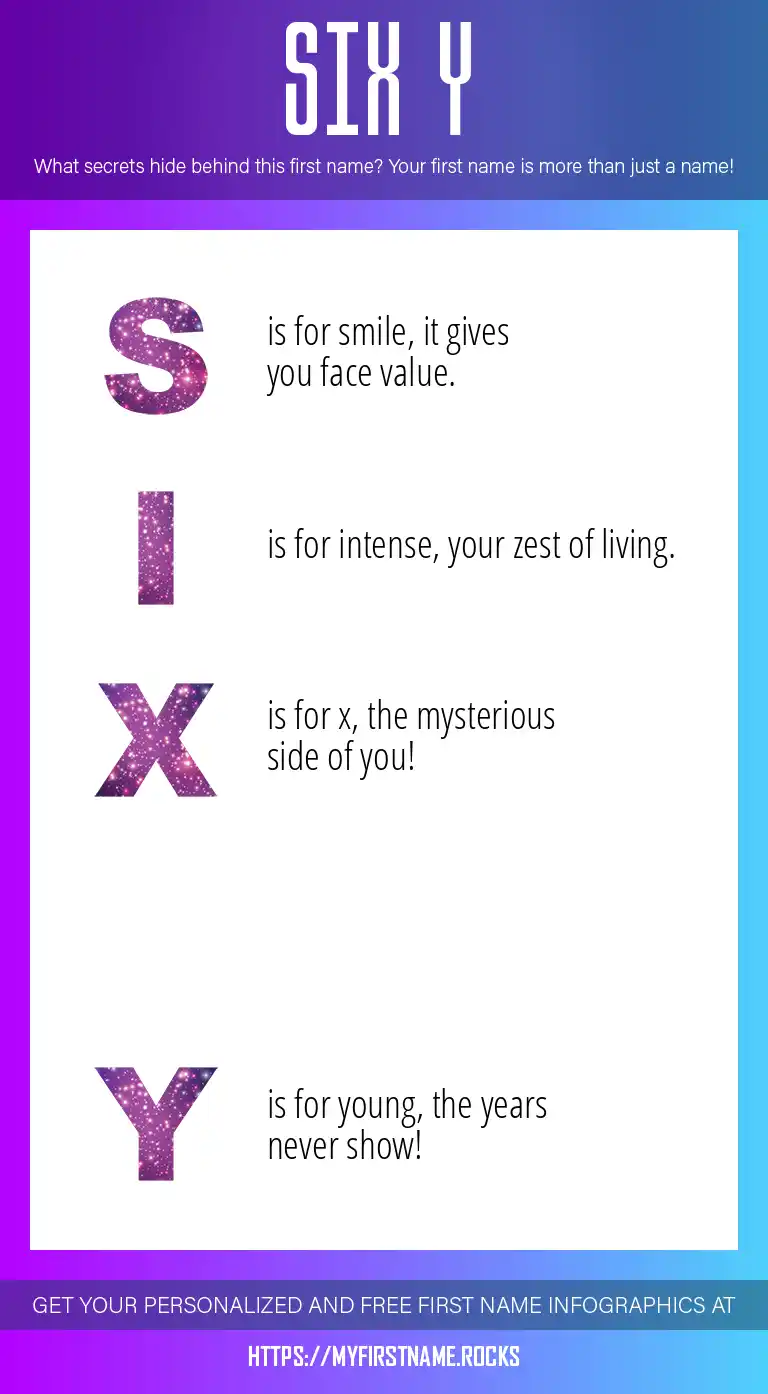 SIX Y

What secrets hide behind this first name? Your first name is more than just a name!

S is for smile, it gives you face value.

I is for intense, your zest of living.

X is for x, the mysterious side of you!

Y is for young, the years never show!

GET YOUR PERSONALIZED AND FREE FIRST NAME INFOGRAPHICS AT

HTTPS://MYFIRSTNAME.ROCKS