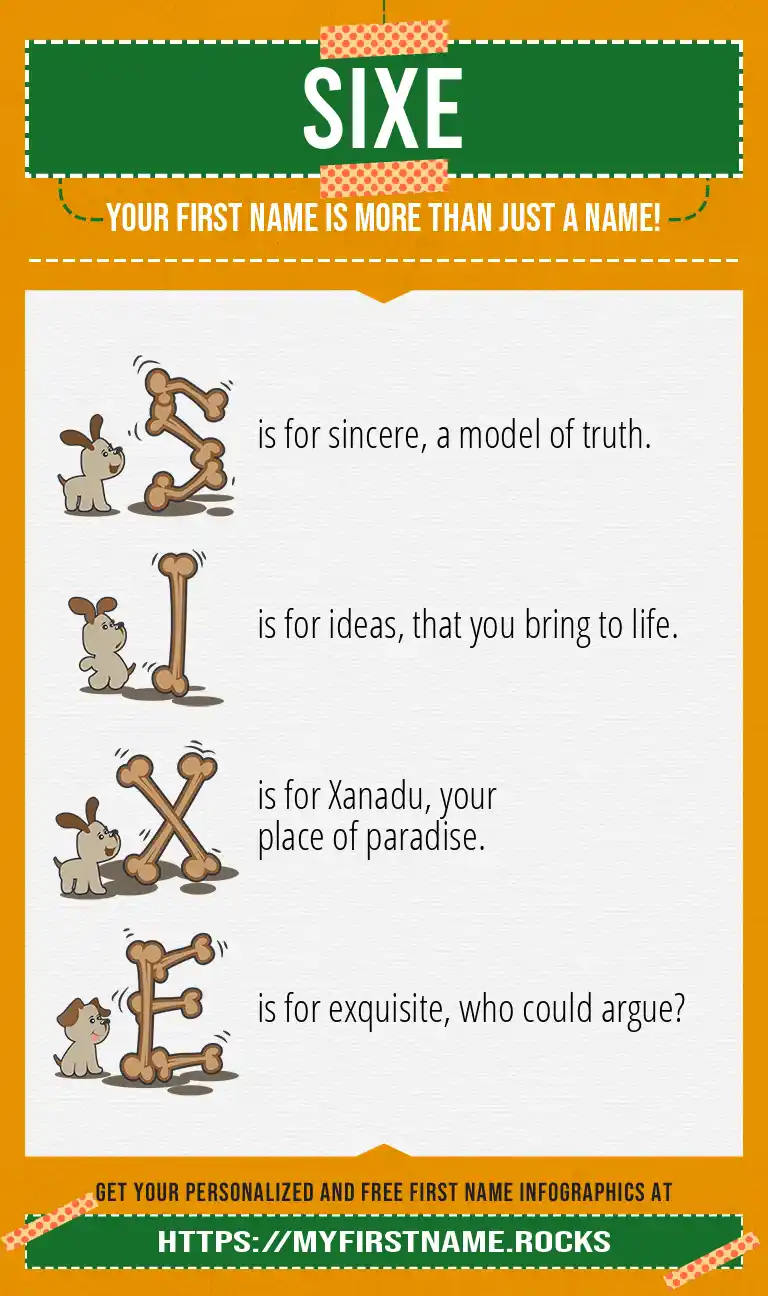 SIXE

YOUR FIRST NAME IS MORE THAN JUST A NAME!

S is for sincere, a model of truth.

I is for ideas, that you bring to life.

X is for Xanadu, your place of paradise.

E is for exquisite, who could argue?

GET YOUR PERSONALIZED AND FREE FIRST NAME INFOGRAPHICS AT

HTTPS://MYFIRSTNAME.ROCKS