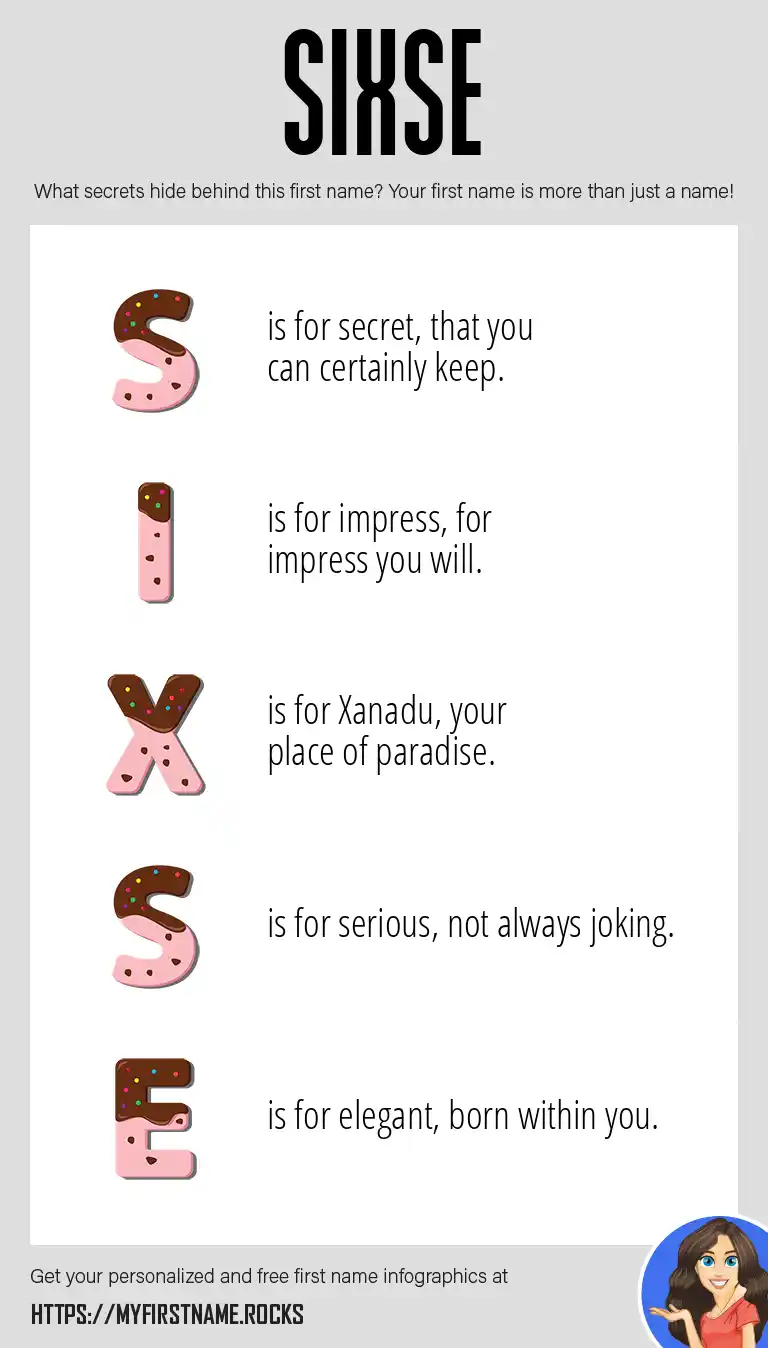 SIXSE

What secrets hide behind this first name? Your first name is more than just a name!

S is for secret, that you can certainly keep.

I is for impress, for impress you will.

X is for Xanadu, your place of paradise.

S is for serious, not always joking.

E is for elegant, born within you.

Get your personalized and free first name infographics at

HTTPS://MYFIRSTNAME.ROCKS