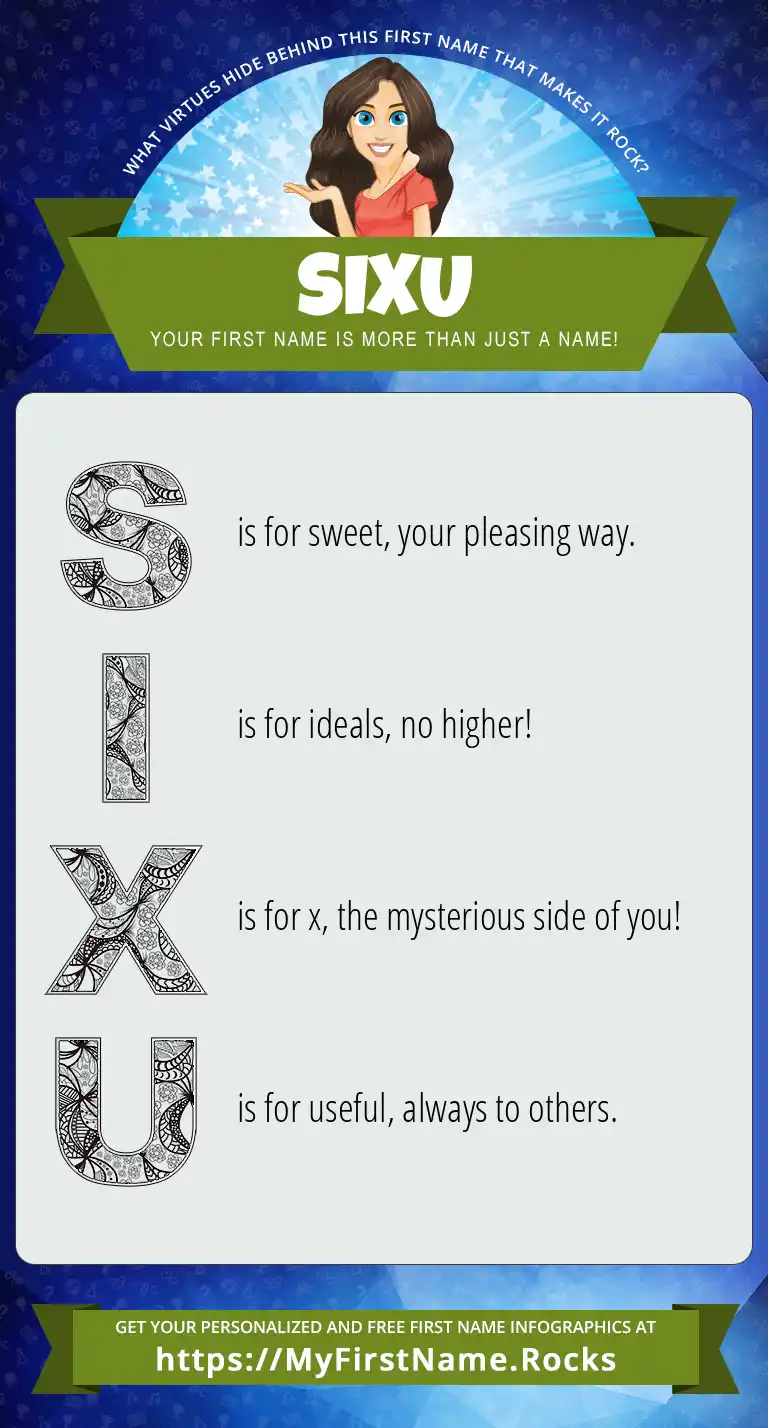 WHAT VIRTUES HIDE BEHIND THIS FIRST NAME THAT MAKES IT ROCK?

SIXU

YOUR FIRST NAME IS MORE THAN JUST A NAME!

S is for sweet, your pleasing way.

I is for ideals, no higher!

X is for x, the mysterious side of you!

U is for useful, always to others.

GET YOUR PERSONALIZED AND FREE FIRST NAME INFOGRAPHICS AT
https://MyFirstName.Rocks