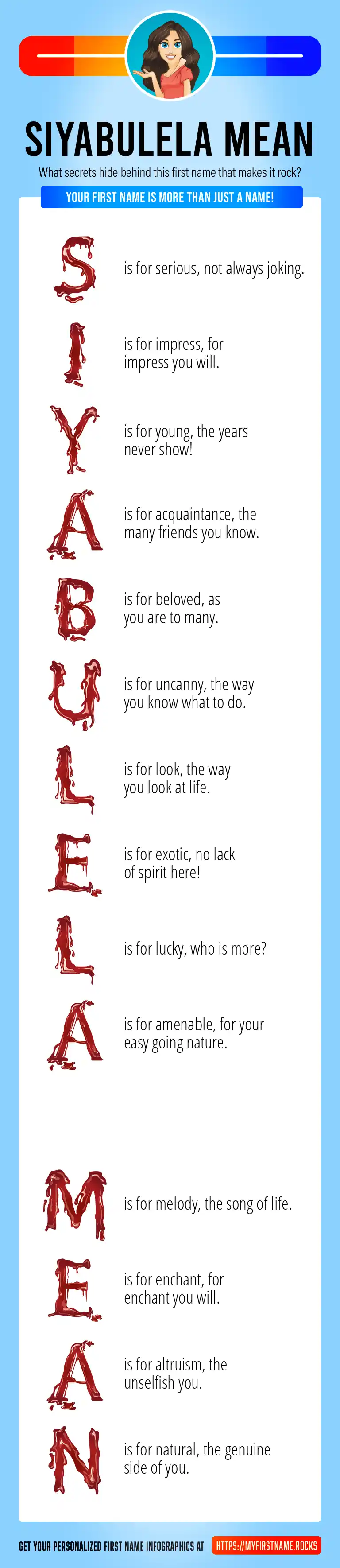 SIYABULELA MEAN

What secrets hide behind this first name that makes it rock?

YOUR FIRST NAME IS MORE THAN JUST A NAME!

S is for serious, not always joking.

I is for impress, for impress you will.

Y is for young, the years never show!

A is for acquaintance, the many friends you know.

B is for beloved, as you are to many.

U is for uncanny, the way you know what to do.

L is for look, the way you look at life.

E is for exotic, no lack of spirit here!

L is for lucky, who is more?

A is for amenable, for your easy going nature.

M is for melody, the song of life.

E is for enchant, for enchant you will.

A is for altruism, the unselfish you.

N is for natural, the genuine side of you.

GET YOUR PERSONALIZED FIRST NAME INFOGRAPHICS AT HTTPS://MYFIRSTNAME.ROCKS