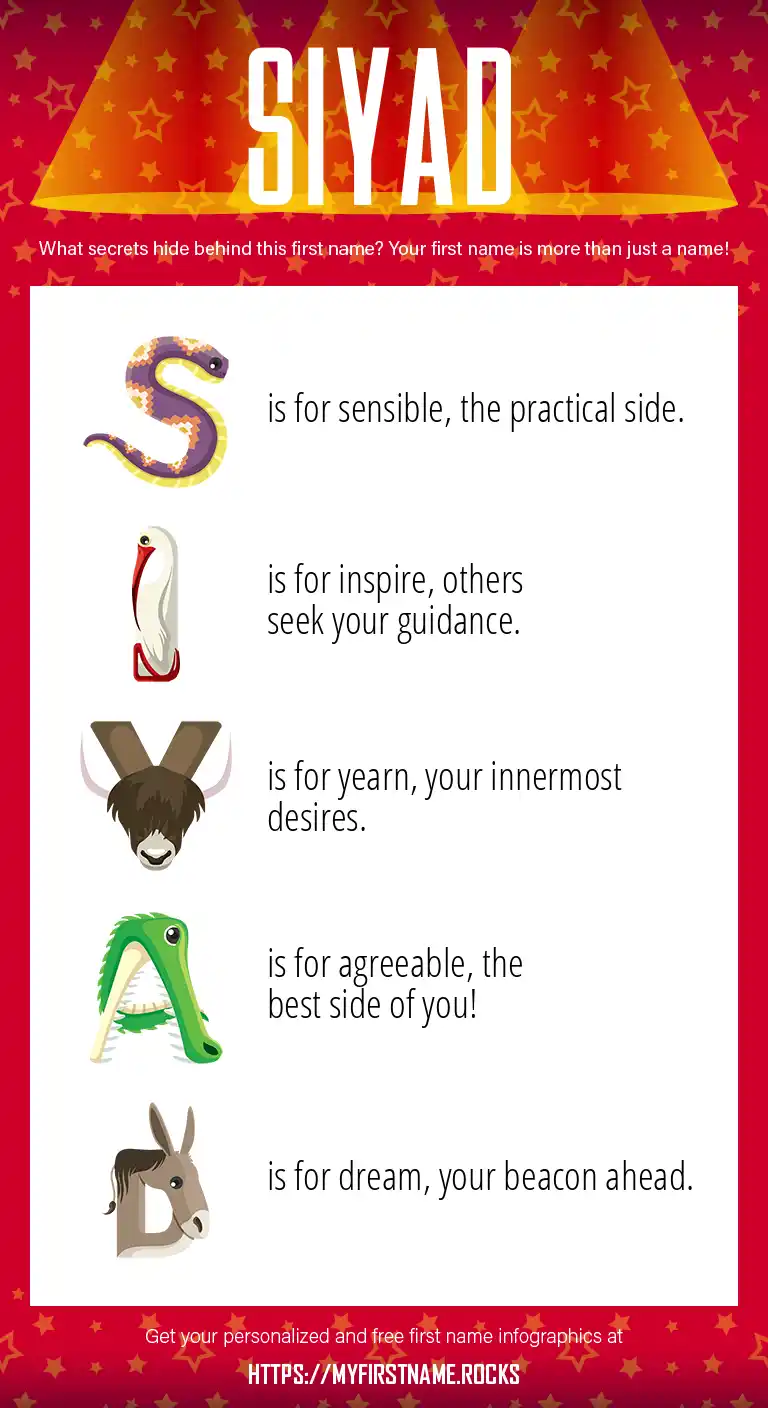 SIYAD

What secrets hide behind this first name? Your first name is more than just a name!

S is for sensible, the practical side.

I is for inspire, others seek your guidance.

Y is for yearn, your innermost desires.

A is for agreeable, the best side of you!

D is for dream, your beacon ahead.

Get your personalized and free first name infographics at

HTTPS://MYFIRSTNAME.ROCKS