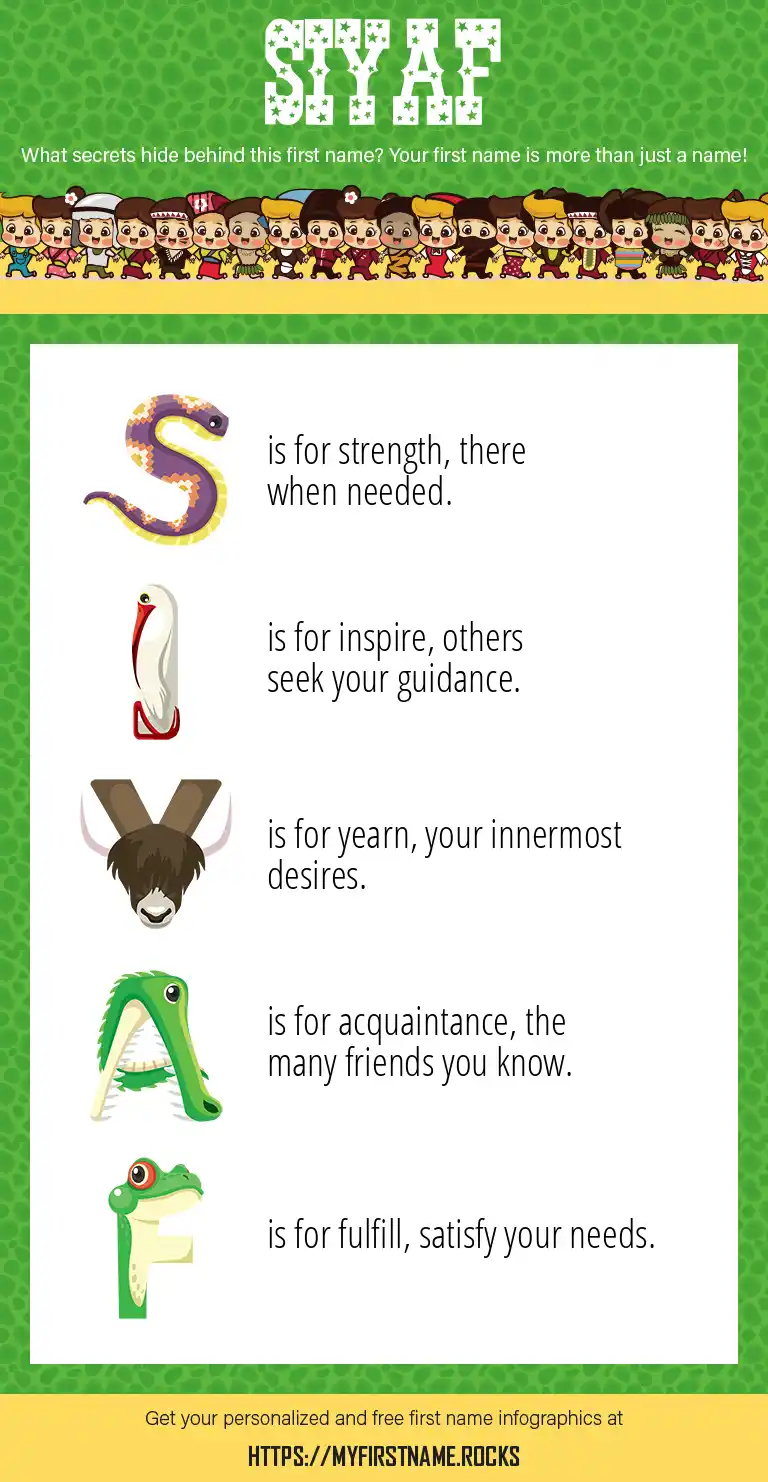 SIYAF

What secrets hide behind this first name? Your first name is more than just a name!

S is for strength, there when needed.

I is for inspire, others seek your guidance.

Y is for yearn, your innermost desires.

A is for acquaintance, the many friends you know.

F is for fulfill, satisfy your needs.

Get your personalized and free first name infographics at

HTTPS://MYFIRSTNAME.ROCKS