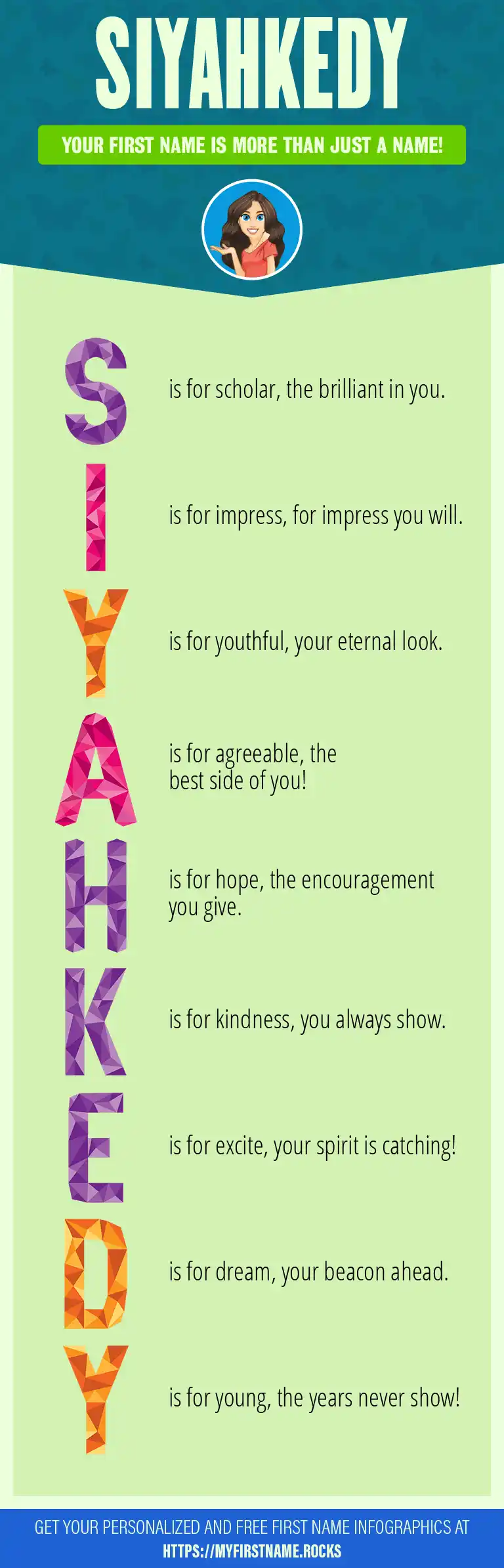 SIYAHKEDY

YOUR FIRST NAME IS MORE THAN JUST A NAME!

S is for scholar, the brilliant in you.

I is for impress, for impress you will.

Y is for youthful, your eternal look.

A is for agreeable, the best side of you!

H is for hope, the encouragement you give.

K is for kindness, you always show.

E is for excite, your spirit is catching!

D is for dream, your beacon ahead.

Y is for young, the years never show!

GET YOUR PERSONALIZED AND FREE FIRST NAME INFOGRAPHICS AT HTTPS://MYFIRSTNAME.ROCKS