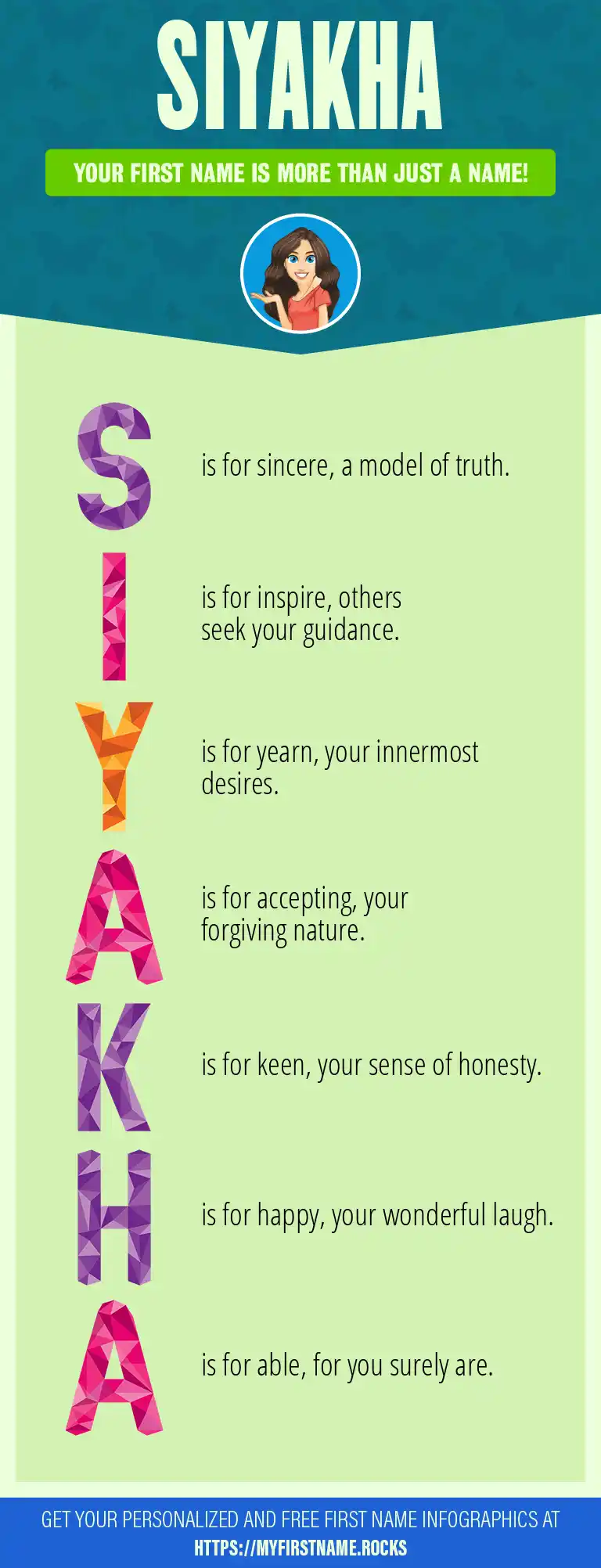 SIYAKHA

YOUR FIRST NAME IS MORE THAN JUST A NAME!

S is for sincere, a model of truth.

I is for inspire, others seek your guidance.

Y is for yearn, your innermost desires.

A is for accepting, your forgiving nature.

K is for keen, your sense of honesty.

H is for happy, your wonderful laugh.

A is for able, for you surely are.

GET YOUR PERSONALIZED AND FREE FIRST NAME INFOGRAPHICS AT HTTPS://MYFIRSTNAME.ROCKS