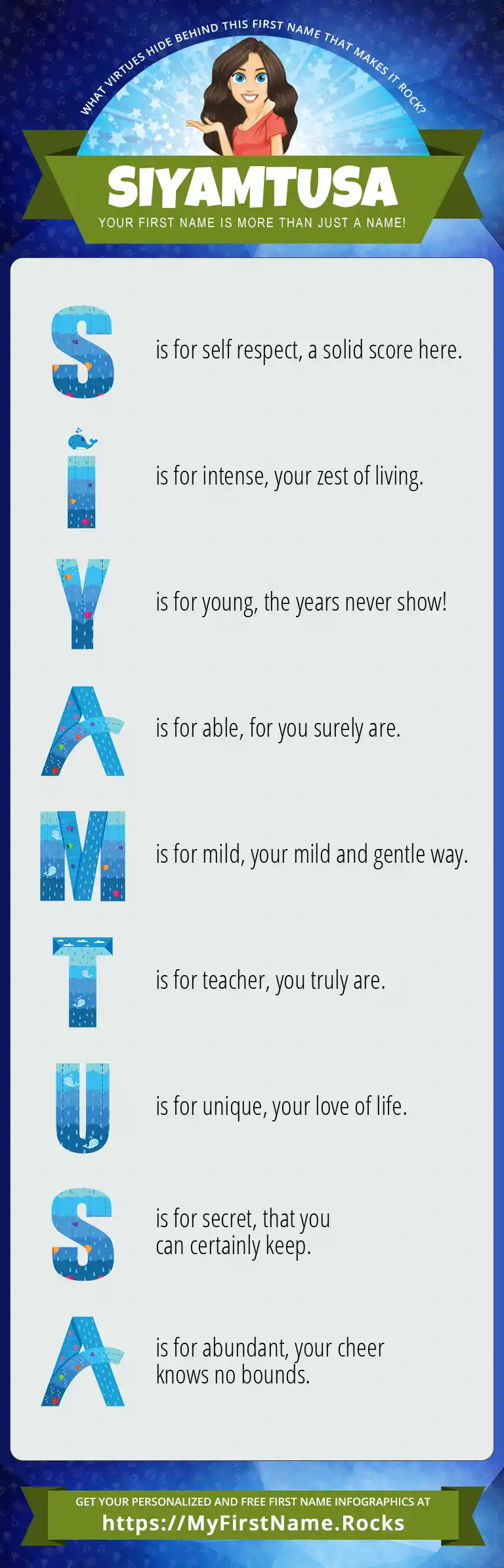 WHAT VIRTUES HIDE BEHIND THIS FIRST NAME THAT MAKES IT ROCK?

SIYAMTUSA

YOUR FIRST NAME IS MORE THAN JUST A NAME!

S is for self respect, a solid score here.

I is for intense, your zest of living.

Y is for young, the years never show!

A is for able, for you surely are.

M is for mild, your mild and gentle way.

T is for teacher, you truly are.

U is for unique, your love of life.

S is for secret, that you can certainly keep.

A is for abundant, your cheer knows no bounds.

GET YOUR PERSONALIZED AND FREE FIRST NAME INFOGRAPHICS AT
https://MyFirstName.Rocks