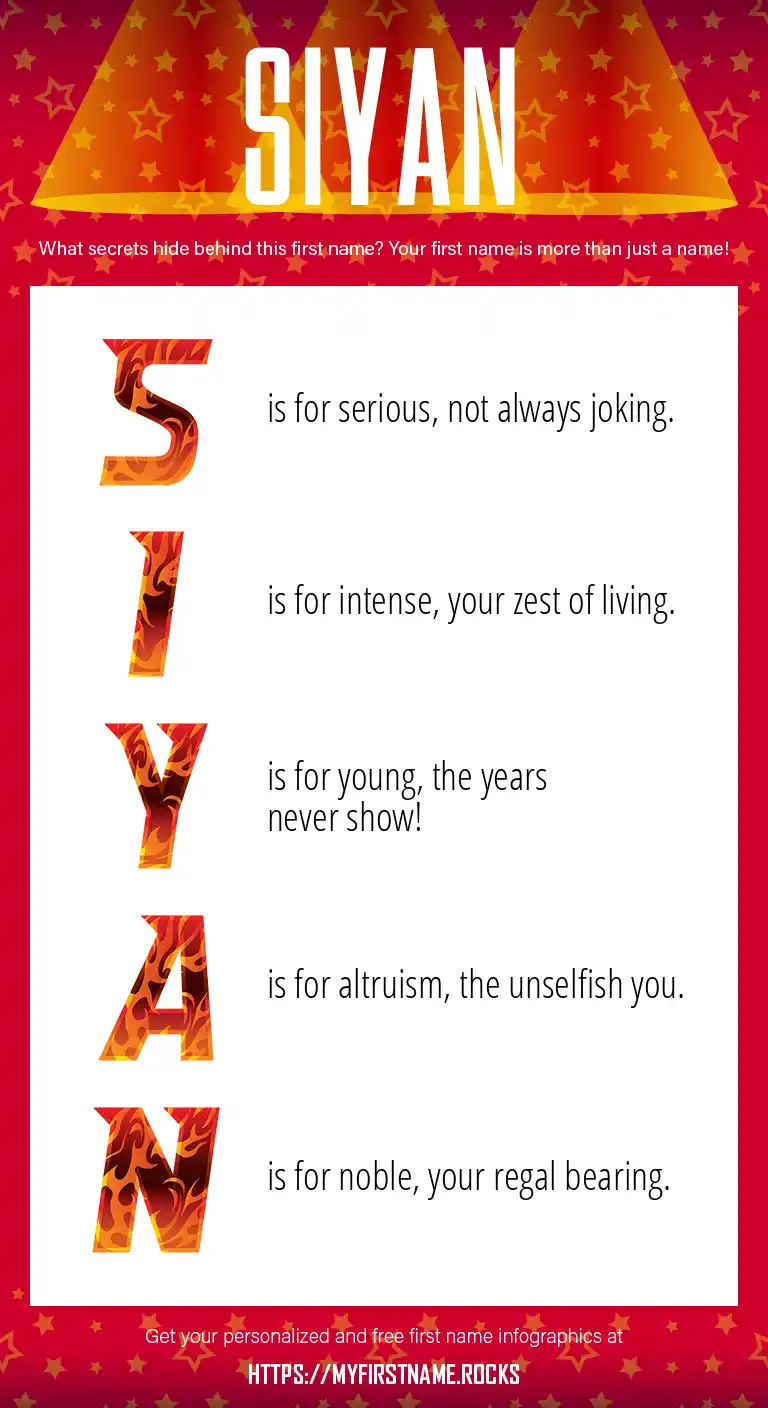 SIYAN

What secrets hide behind this first name? Your first name is more than just a name!

S is for serious, not always joking.

I is for intense, your zest of living.

Y is for young, the years never show!

A is for altruism, the unselfish you.

N is for noble, your regal bearing.

Get your personalized and free first name infographics at

HTTPS://MYFIRSTNAME.ROCKS