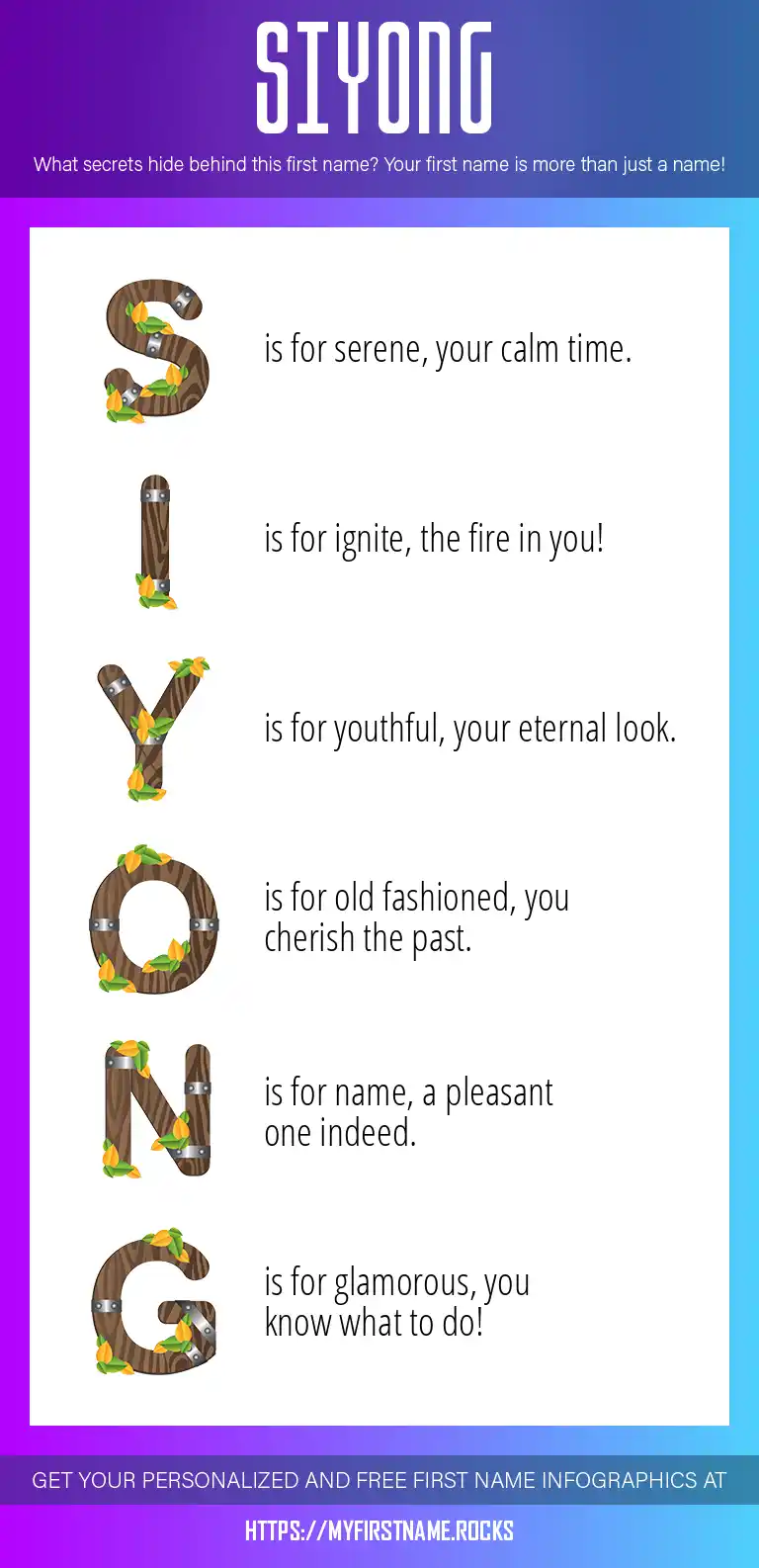 SIYONG

What secrets hide behind this first name? Your first name is more than just a name!

S is for serene, your calm time.

I is for ignite, the fire in you!

Y is for youthful, your eternal look.

O is for old fashioned, you cherish the past.

N is for name, a pleasant one indeed.

G is for glamorous, you know what to do!

GET YOUR PERSONALIZED AND FREE FIRST NAME INFOGRAPHICS AT

HTTPS://MYFIRSTNAME.ROCKS