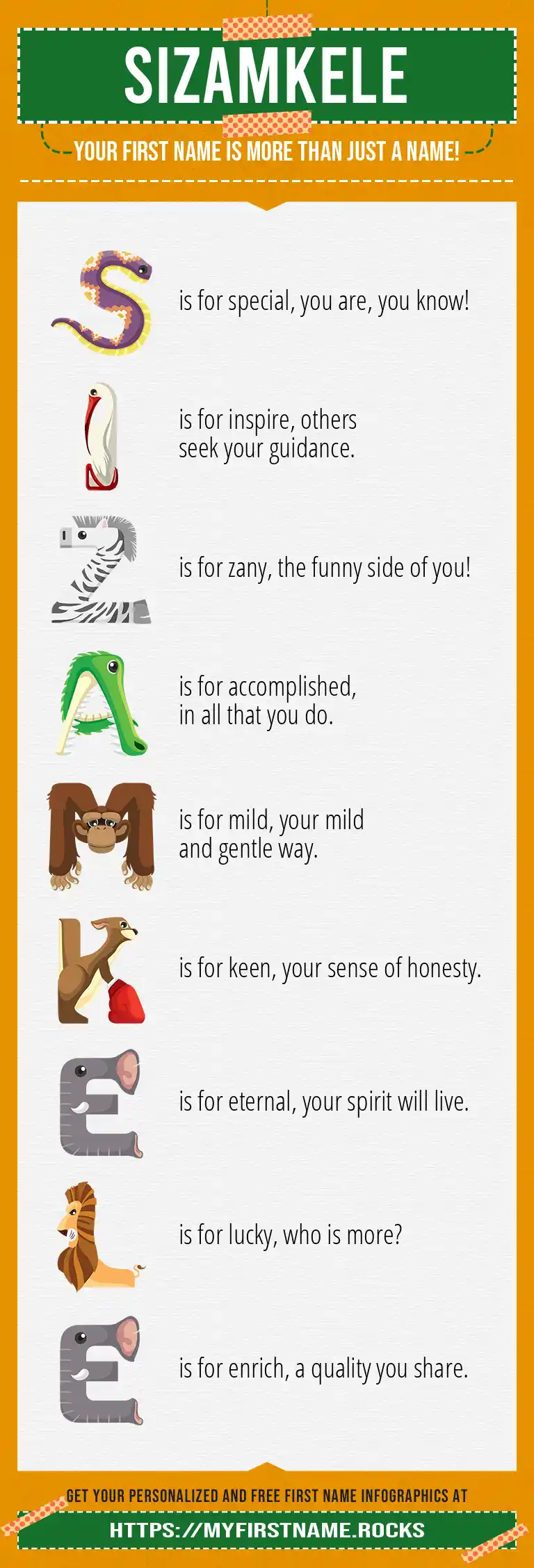 SIZAMKELE

YOUR FIRST NAME IS MORE THAN JUST A NAME!

S is for special, you are, you know!

I is for inspire, others seek your guidance.

Z is for zany, the funny side of you!

A is for accomplished, in all that you do.

M is for mild, your mild and gentle way.

K is for keen, your sense of honesty.

E is for eternal, your spirit will live.

L is for lucky, who is more?

E is for enrich, a quality you share.

GET YOUR PERSONALIZED AND FREE FIRST NAME INFOGRAPHICS AT

HTTPS://MYFIRSTNAME.ROCKS