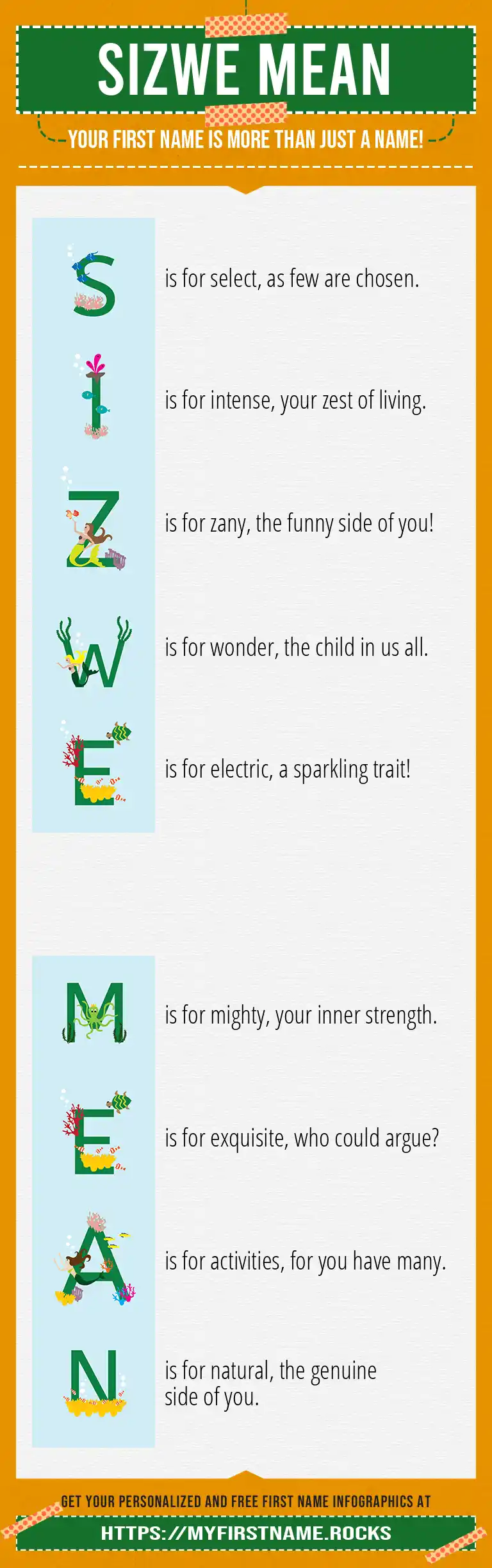 SIZWE MEAN

YOUR FIRST NAME IS MORE THAN JUST A NAME!

S is for select, as few are chosen.

I is for intense, your zest of living.

Z is for zany, the funny side of you!

W is for wonder, the child in us all.

E is for electric, a sparkling trait!

M is for mighty, your inner strength.

E is for exquisite, who could argue?

A is for activities, for you have many.

N is for natural, the genuine side of you.

GET YOUR PERSONALIZED AND FREE FIRST NAME INFOGRAPHICS AT

HTTPS://MYFIRSTNAME.ROCKS