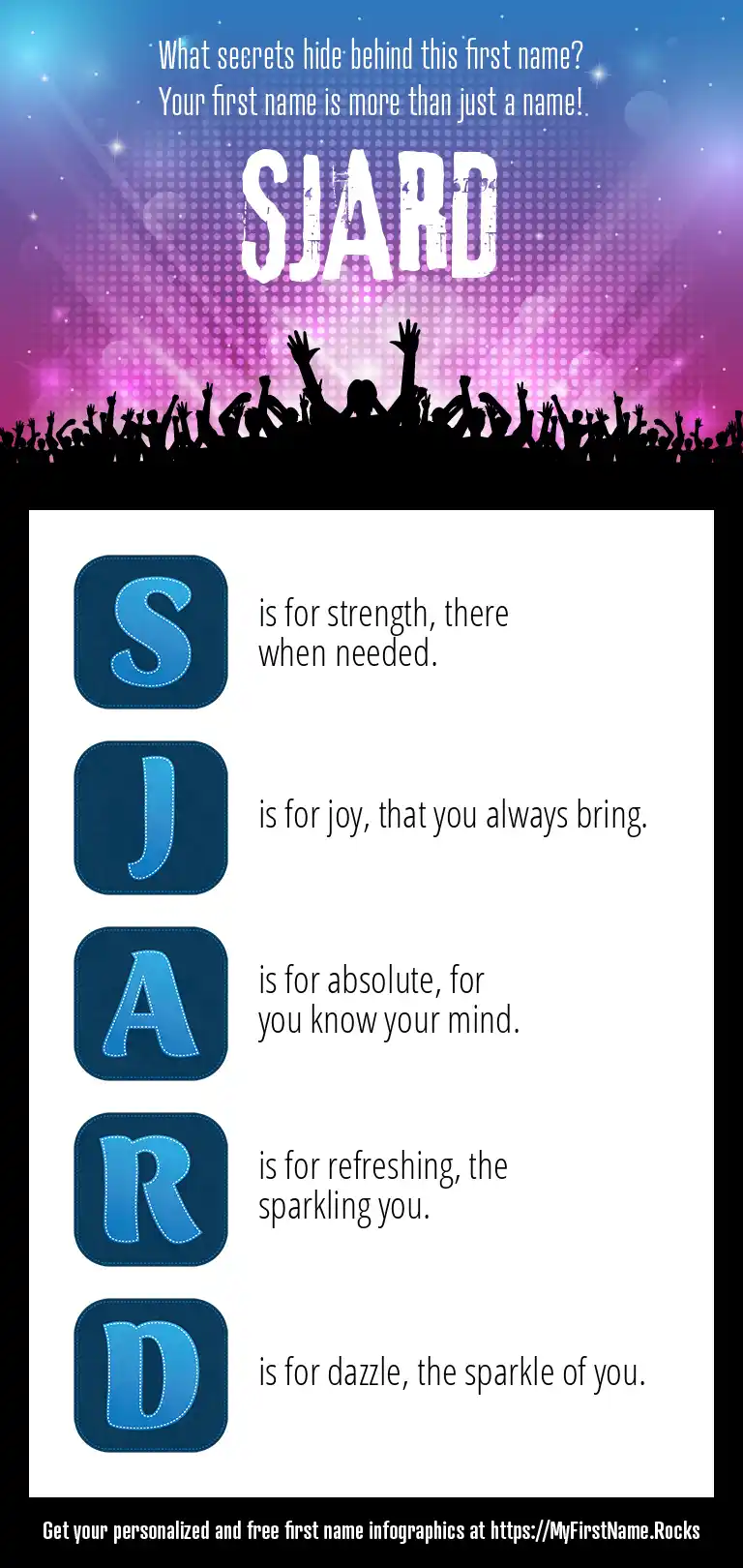 What secrets hide behind this first name?
Your first name is more than just a name!

SJARD

S is for strength, there when needed.

J is for joy, that you always bring.

A is for absolute, for you know your mind.

R is for refreshing, the sparkling you.

D is for dazzle, the sparkle of you.

Get your personalized and free first name infographics at https://MyFirstName.Rocks