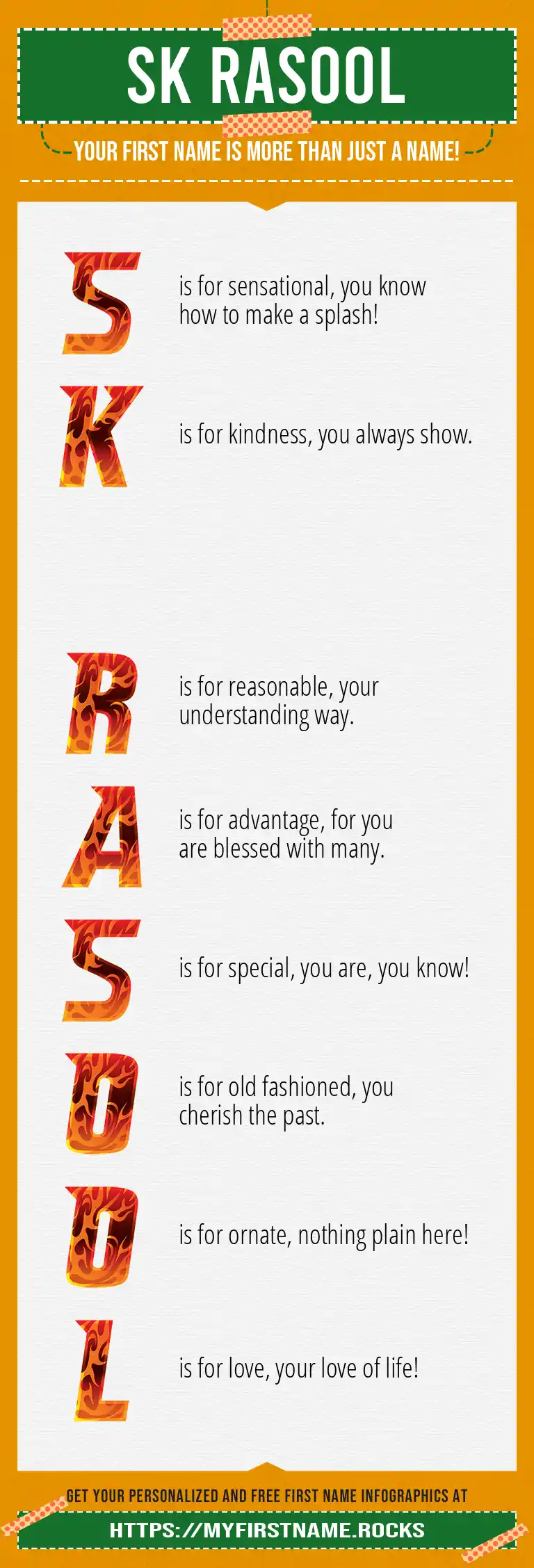 SK RASOOL

YOUR FIRST NAME IS MORE THAN JUST A NAME!

S is for sensational, you know how to make a splash!

K is for kindness, you always show.

R is for reasonable, your understanding way.

A is for advantage, for you are blessed with many.

S is for special, you are, you know!

O is for old fashioned, you cherish the past.

O is for ornate, nothing plain here!

L is for love, your love of life!

GET YOUR PERSONALIZED AND FREE FIRST NAME INFOGRAPHICS AT

HTTPS://MYFIRSTNAME.ROCKS