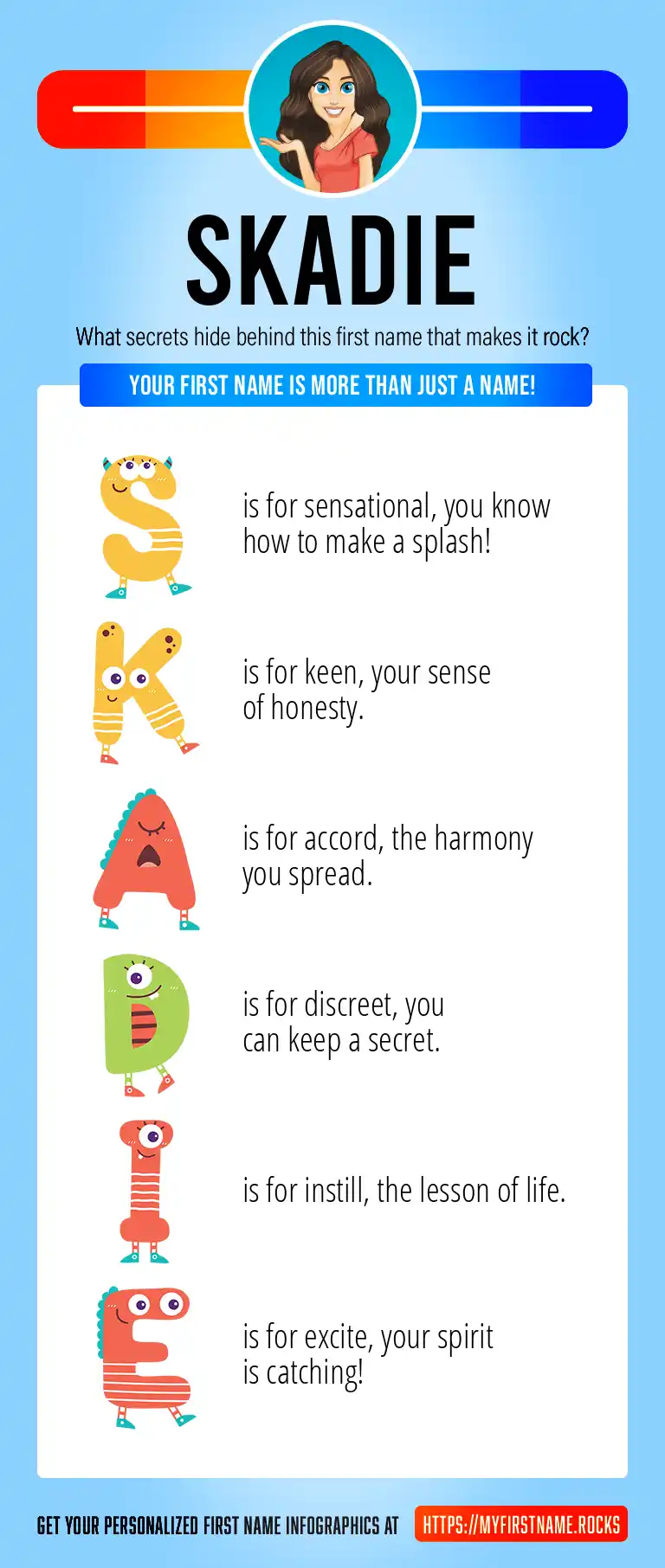 SKADIE

What secrets hide behind this first name that makes it rock?

YOUR FIRST NAME IS MORE THAN JUST A NAME!

S is for sensational, you know how to make a splash!

K is for keen, your sense of honesty.

A is for accord, the harmony you spread.

D is for discreet, you can keep a secret.

I is for instill, the lesson of life.

E is for excite, your spirit is catching!

GET YOUR PERSONALIZED FIRST NAME INFOGRAPHICS AT HTTPS://MYFIRSTNAME.ROCKS