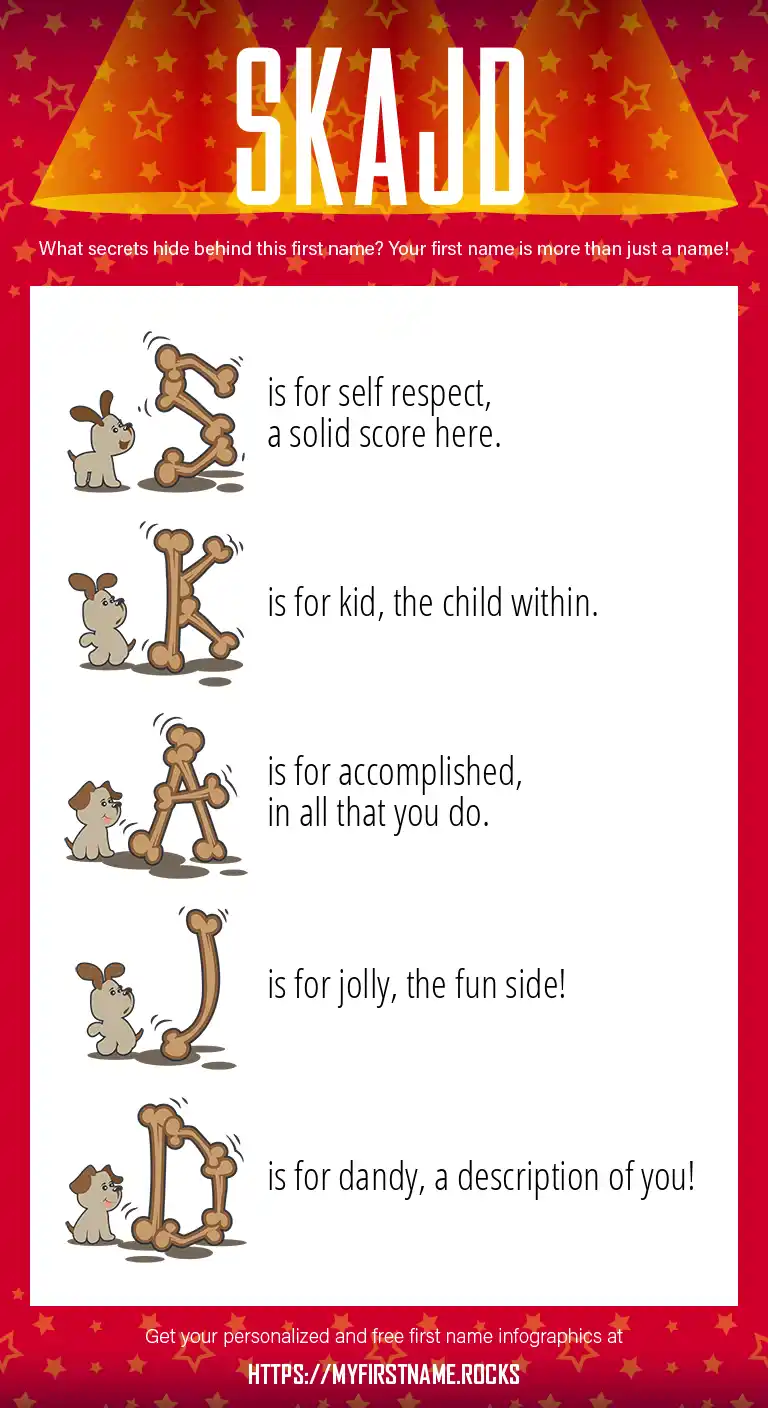 SKAJD

What secrets hide behind this first name? Your first name is more than just a name!

S is for self respect, a solid score here.

K is for kid, the child within.

A is for accomplished, in all that you do.

J is for jolly, the fun side!

D is for dandy, a description of you!

Get your personalized and free first name infographics at

HTTPS://MYFIRSTNAME.ROCKS