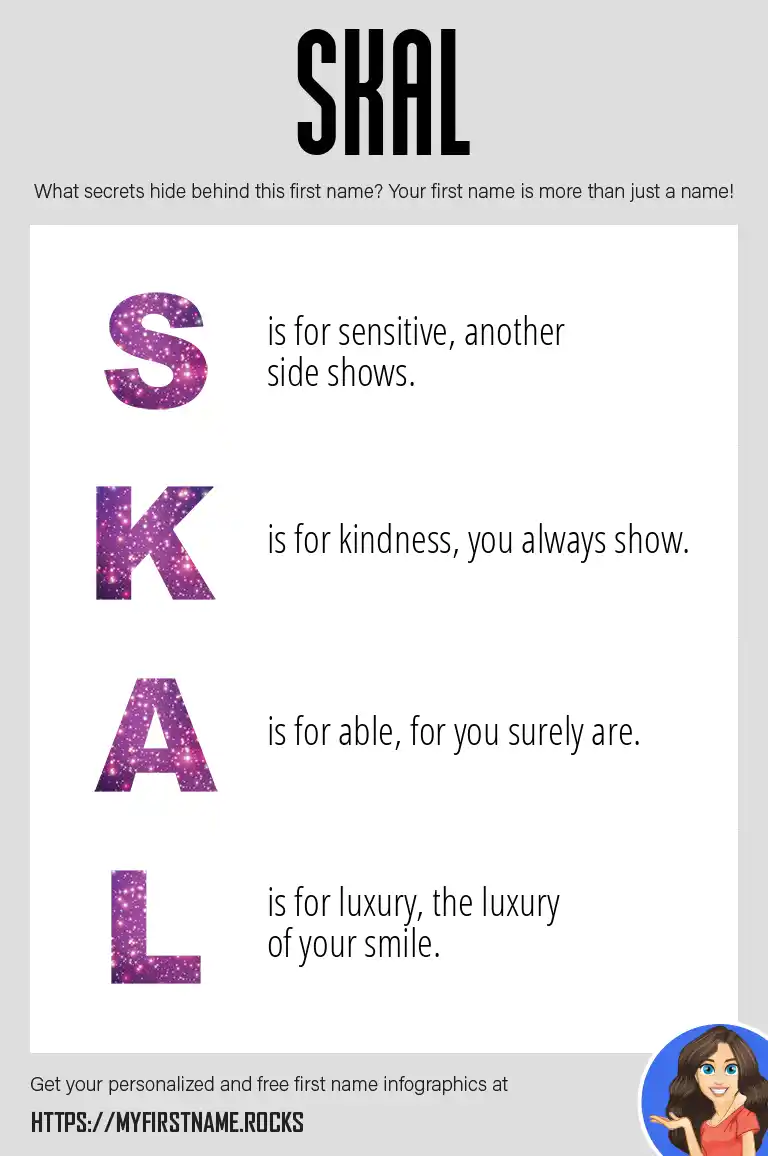 SKAL

What secrets hide behind this first name? Your first name is more than just a name!

S is for sensitive, another side shows.

K is for kindness, you always show.

A is for able, for you surely are.

L is for luxury, the luxury of your smile.

Get your personalized and free first name infographics at

HTTPS://MYFIRSTNAME.ROCKS