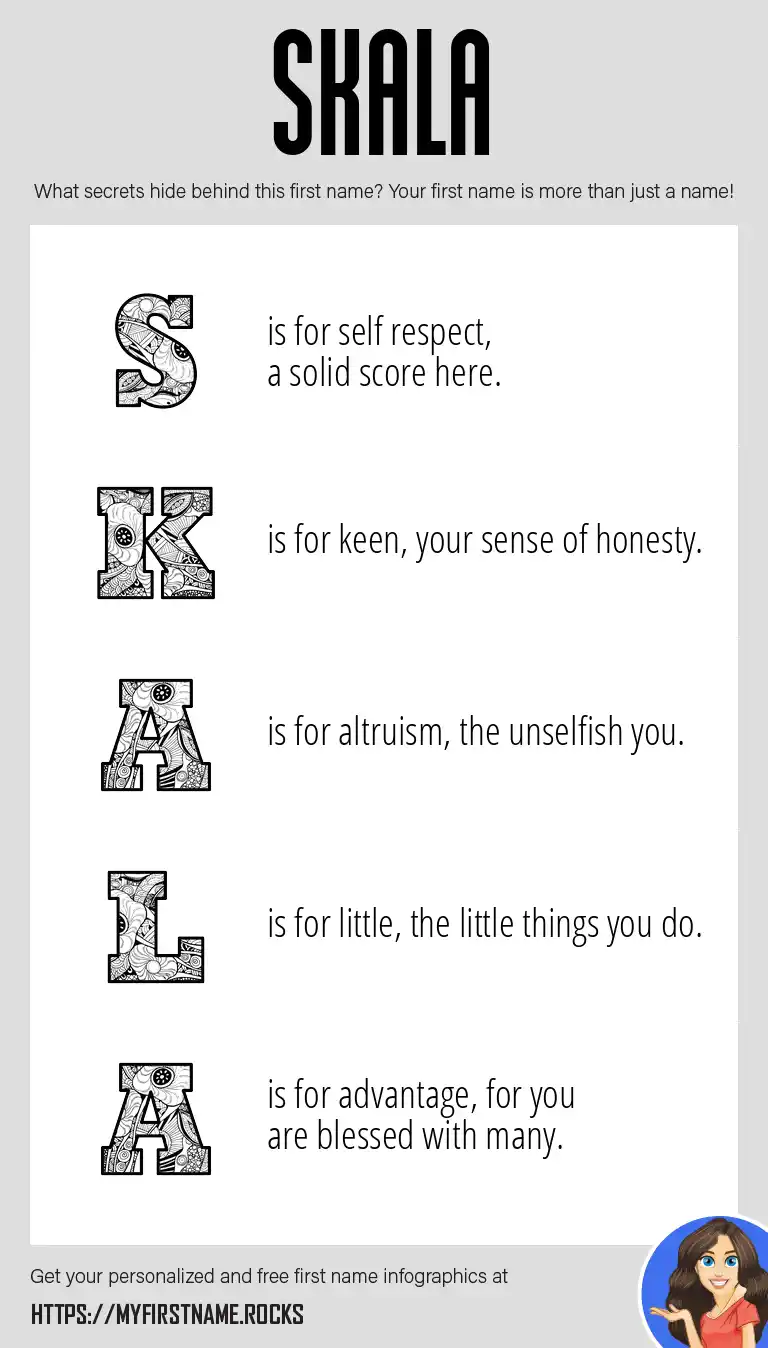 SKALA

What secrets hide behind this first name? Your first name is more than just a name!

S is for self respect, a solid score here.

K is for keen, your sense of honesty.

A is for altruism, the unselfish you.

L is for little, the little things you do.

A is for advantage, for you are blessed with many.

Get your personalized and free first name infographics at

HTTPS://MYFIRSTNAME.ROCKS