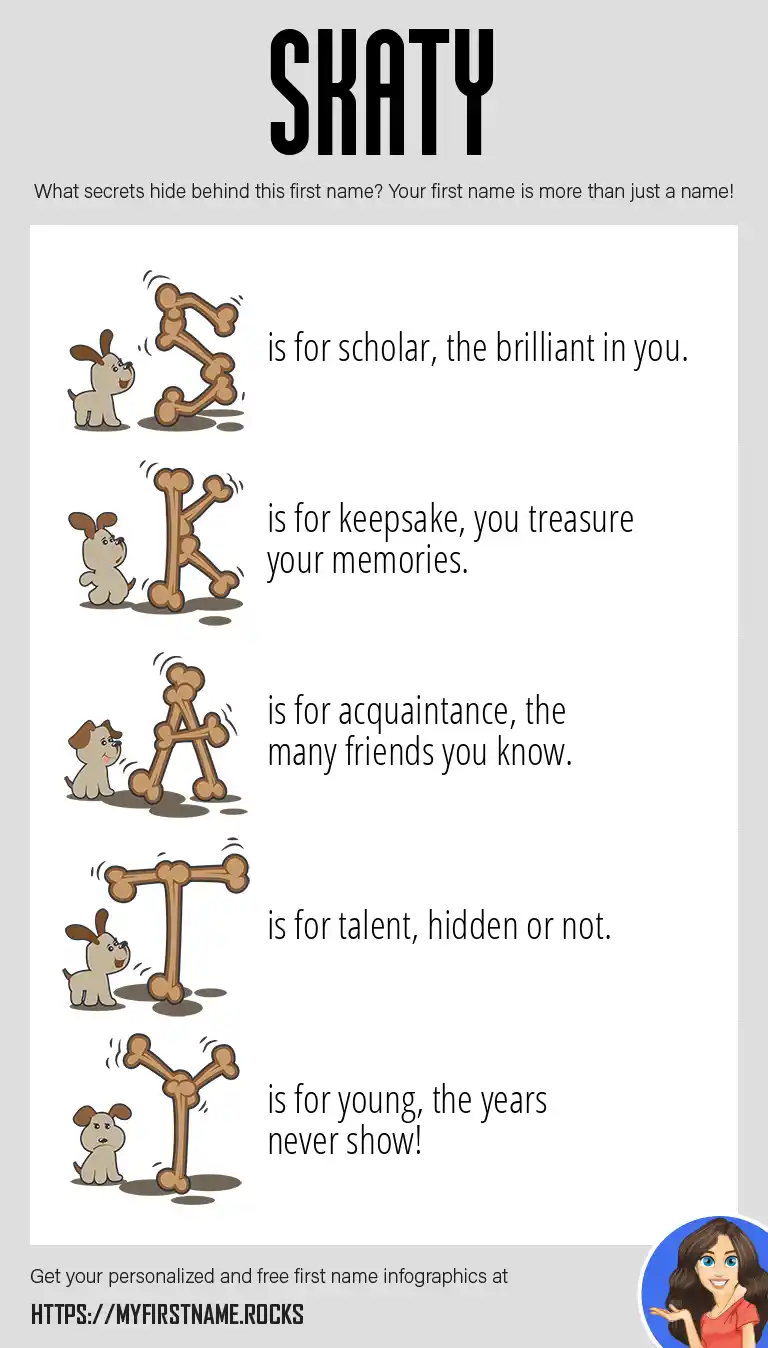 SKATY

What secrets hide behind this first name? Your first name is more than just a name!

S is for scholar, the brilliant in you.

K is for keepsake, you treasure your memories.

A is for acquaintance, the many friends you know.

T is for talent, hidden or not.

Y is for young, the years never show!

Get your personalized and free first name infographics at

HTTPS://MYFIRSTNAME.ROCKS