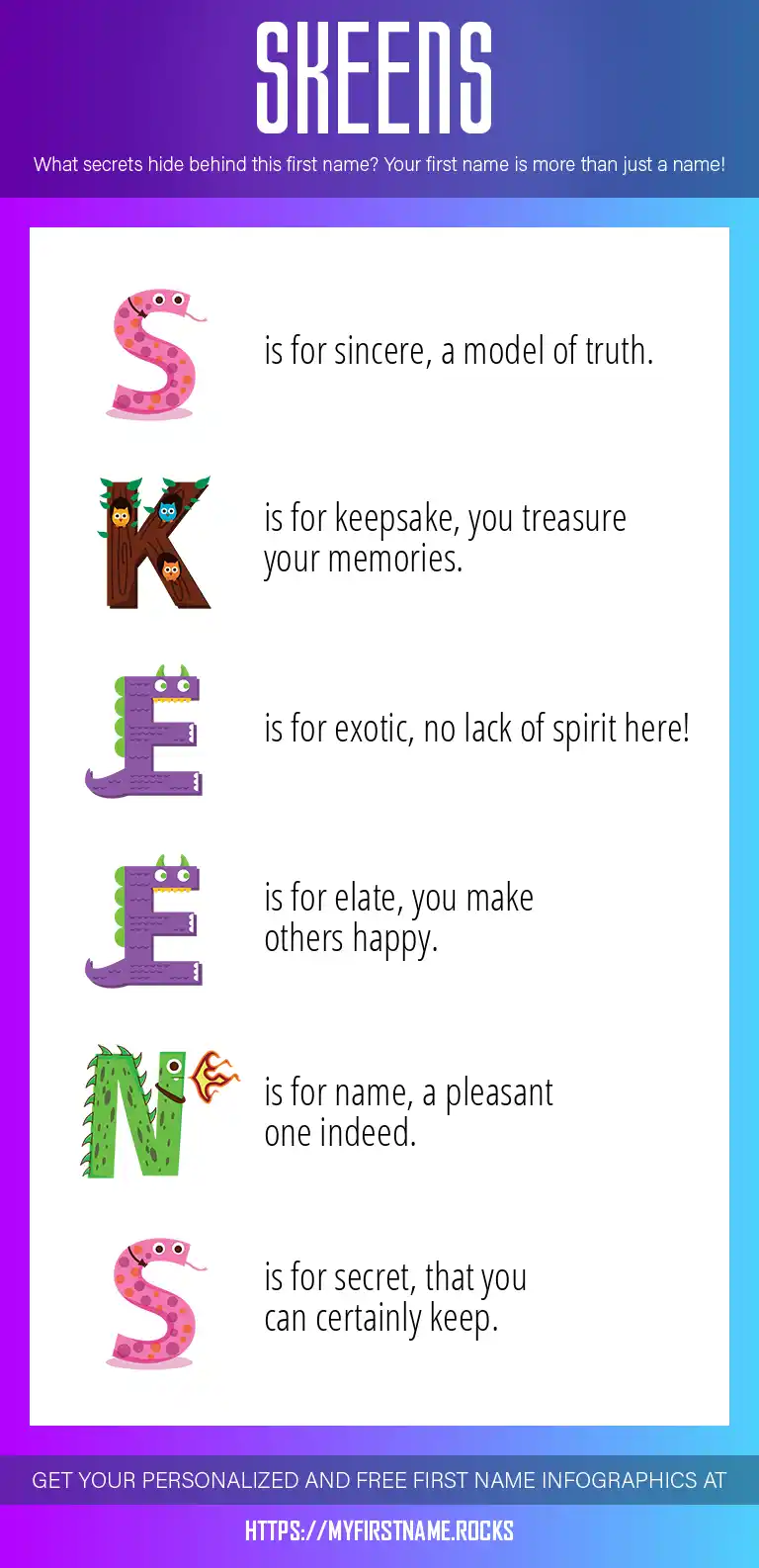 SKEENS

What secrets hide behind this first name? Your first name is more than just a name!

S is for sincere, a model of truth.

K is for keepsake, you treasure your memories.

E is for exotic, no lack of spirit here!

E is for elate, you make others happy.

N is for name, a pleasant one indeed.

S is for secret, that you can certainly keep.

GET YOUR PERSONALIZED AND FREE FIRST NAME INFOGRAPHICS AT

HTTPS://MYFIRSTNAME.ROCKS