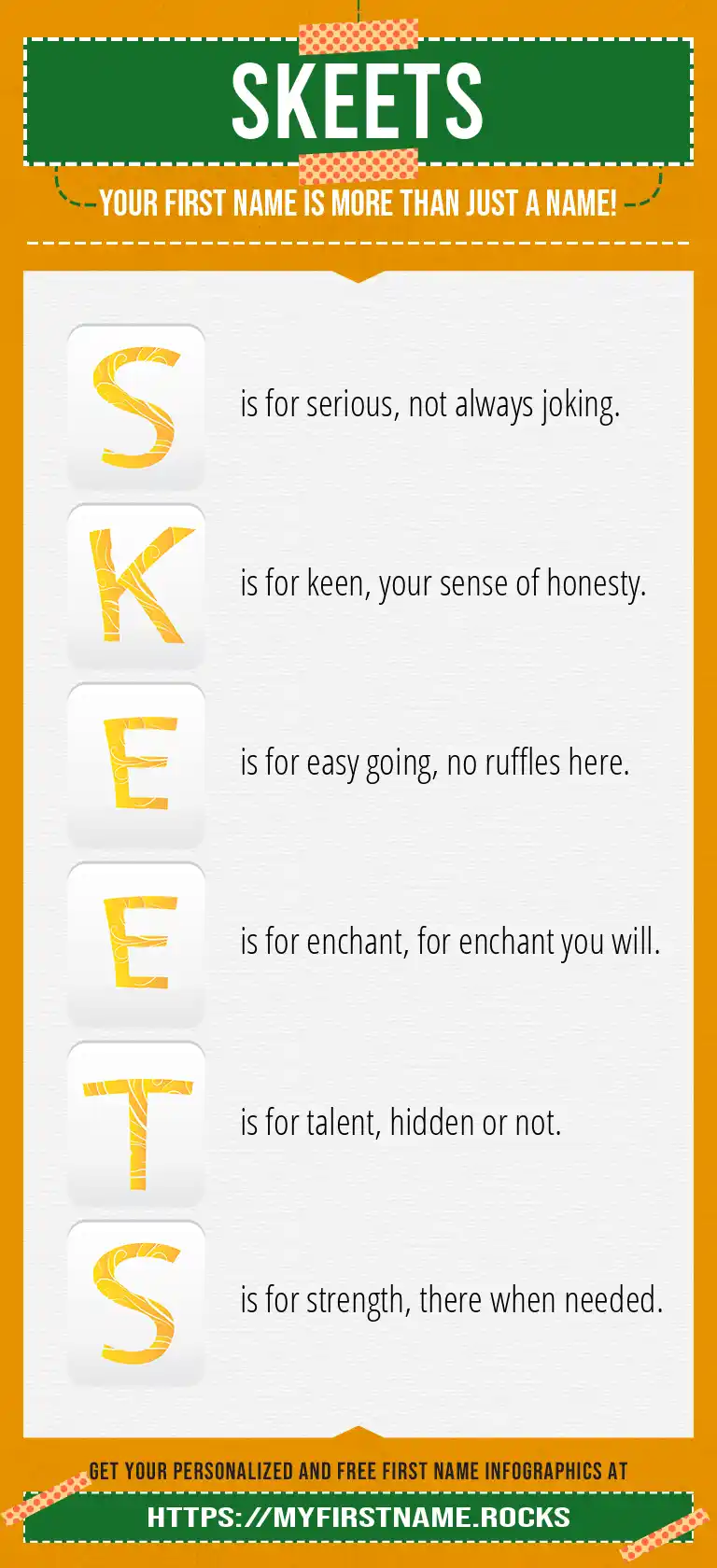 SKEETS

YOUR FIRST NAME IS MORE THAN JUST A NAME!

S is for serious, not always joking.

K is for keen, your sense of honesty.

E is for easy going, no ruffles here.

E is for enchant, for enchant you will.

T is for talent, hidden or not.

S is for strength, there when needed.

GET YOUR PERSONALIZED AND FREE FIRST NAME INFOGRAPHICS AT

HTTPS://MYFIRSTNAME.ROCKS