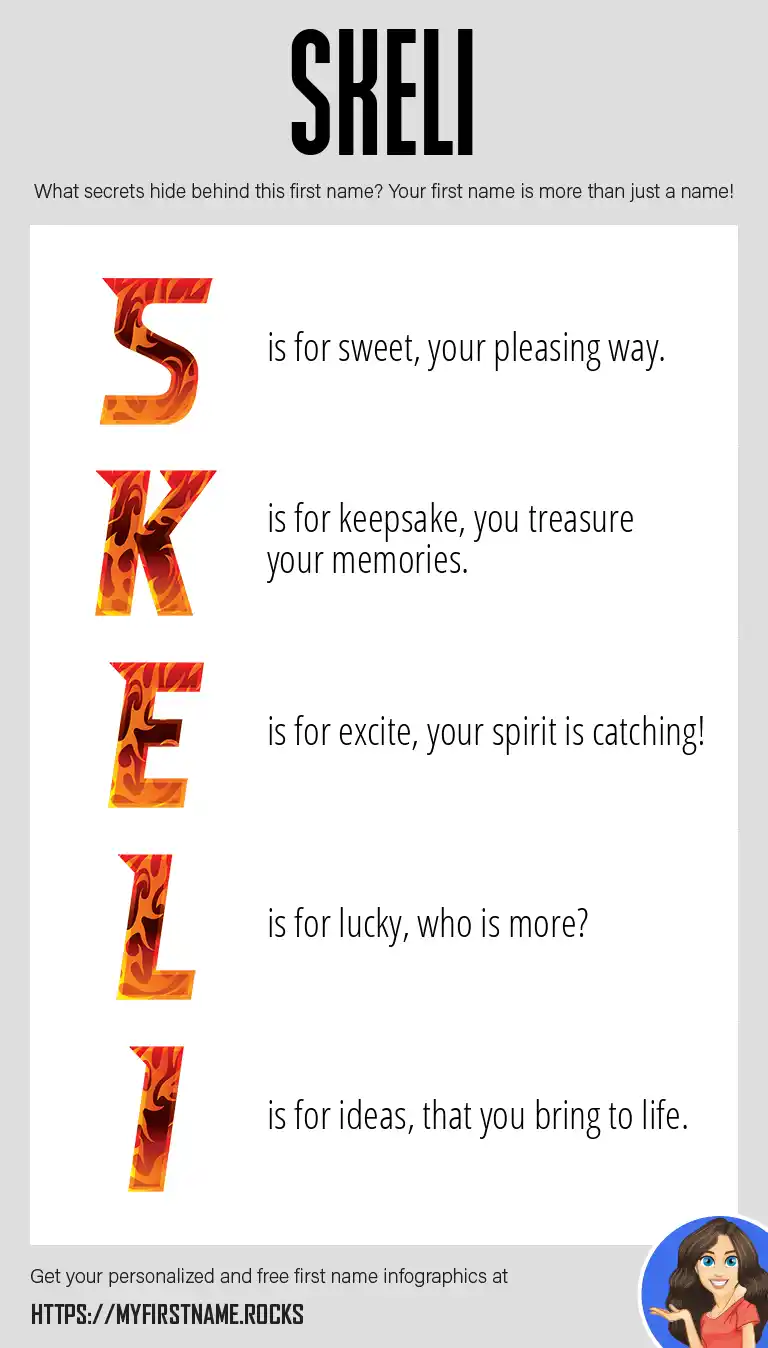 SKELI

What secrets hide behind this first name? Your first name is more than just a name!

S is for sweet, your pleasing way.

K is for keepsake, you treasure your memories.

E is for excite, your spirit is catching!

L is for lucky, who is more?

I is for ideas, that you bring to life.

Get your personalized and free first name infographics at

HTTPS://MYFIRSTNAME.ROCKS