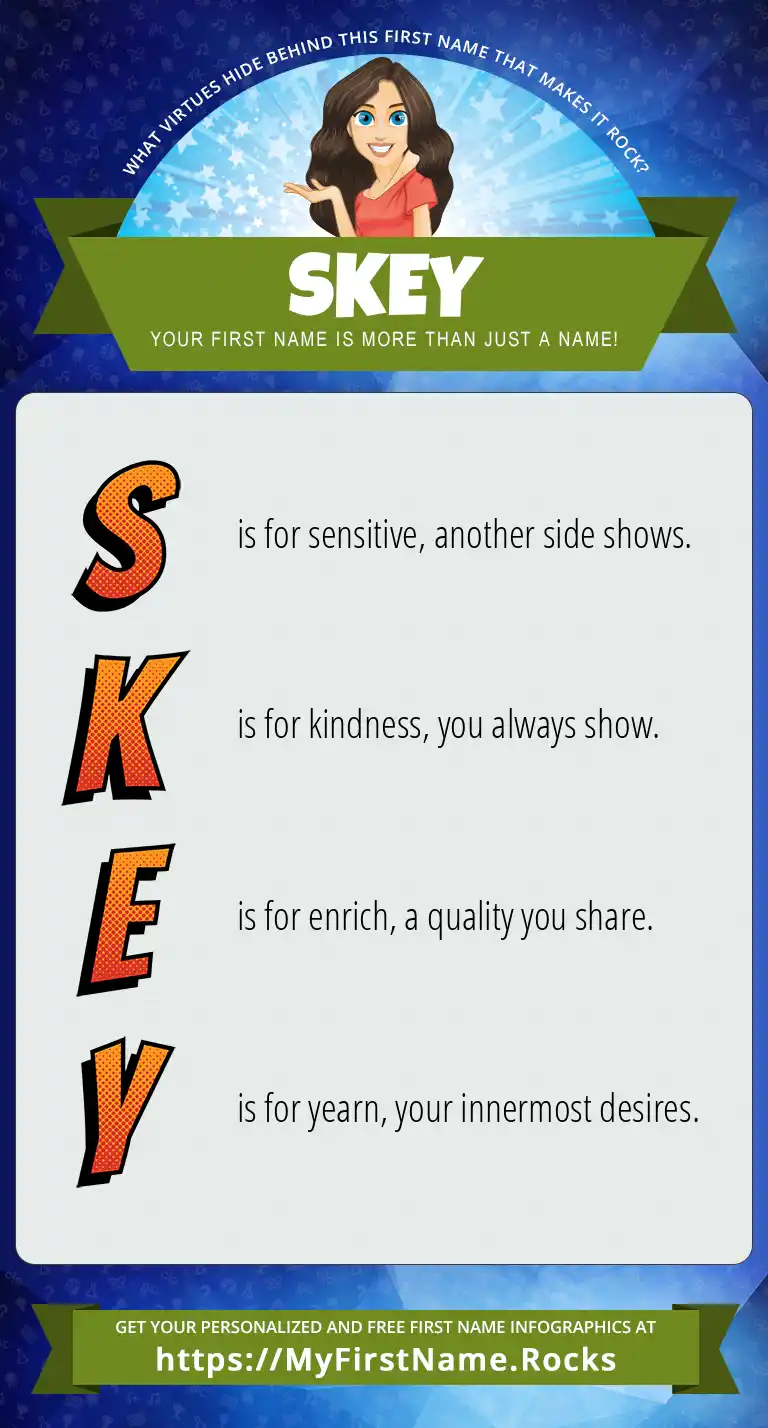 WHAT VIRTUES HIDE BEHIND THIS FIRST NAME THAT MAKES IT ROCK?

SKEY

YOUR FIRST NAME IS MORE THAN JUST A NAME!

S is for sensitive, another side shows.

K is for kindness, you always show.

E is for enrich, a quality you share.

Y is for yearn, your innermost desires.

GET YOUR PERSONALIZED AND FREE FIRST NAME INFOGRAPHICS AT
https://MyFirstName.Rocks