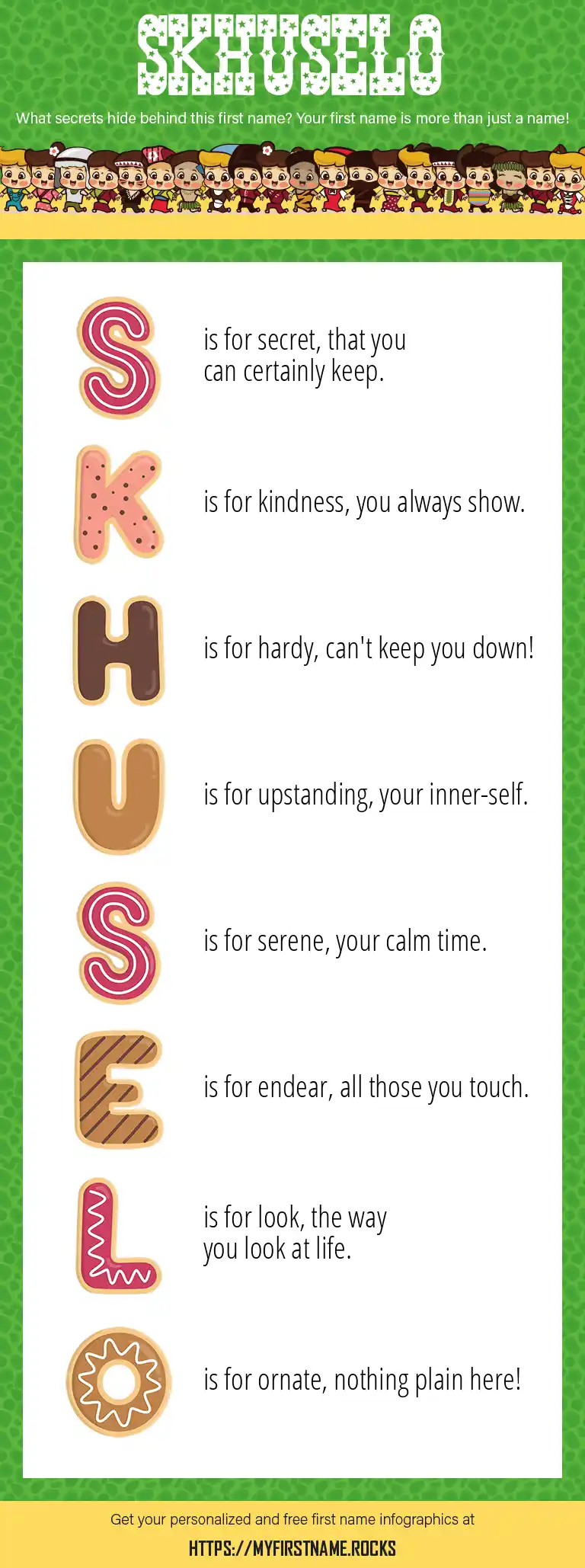 SKHUSELO

What secrets hide behind this first name? Your first name is more than just a name!

S is for secret, that you can certainly keep.

K is for kindness, you always show.

H is for hardy, can't keep you down!

U is for upstanding, your inner-self.

S is for serene, your calm time.

E is for endear, all those you touch.

L is for look, the way you look at life.

O is for ornate, nothing plain here!

Get your personalized and free first name infographics at

HTTPS://MYFIRSTNAME.ROCKS