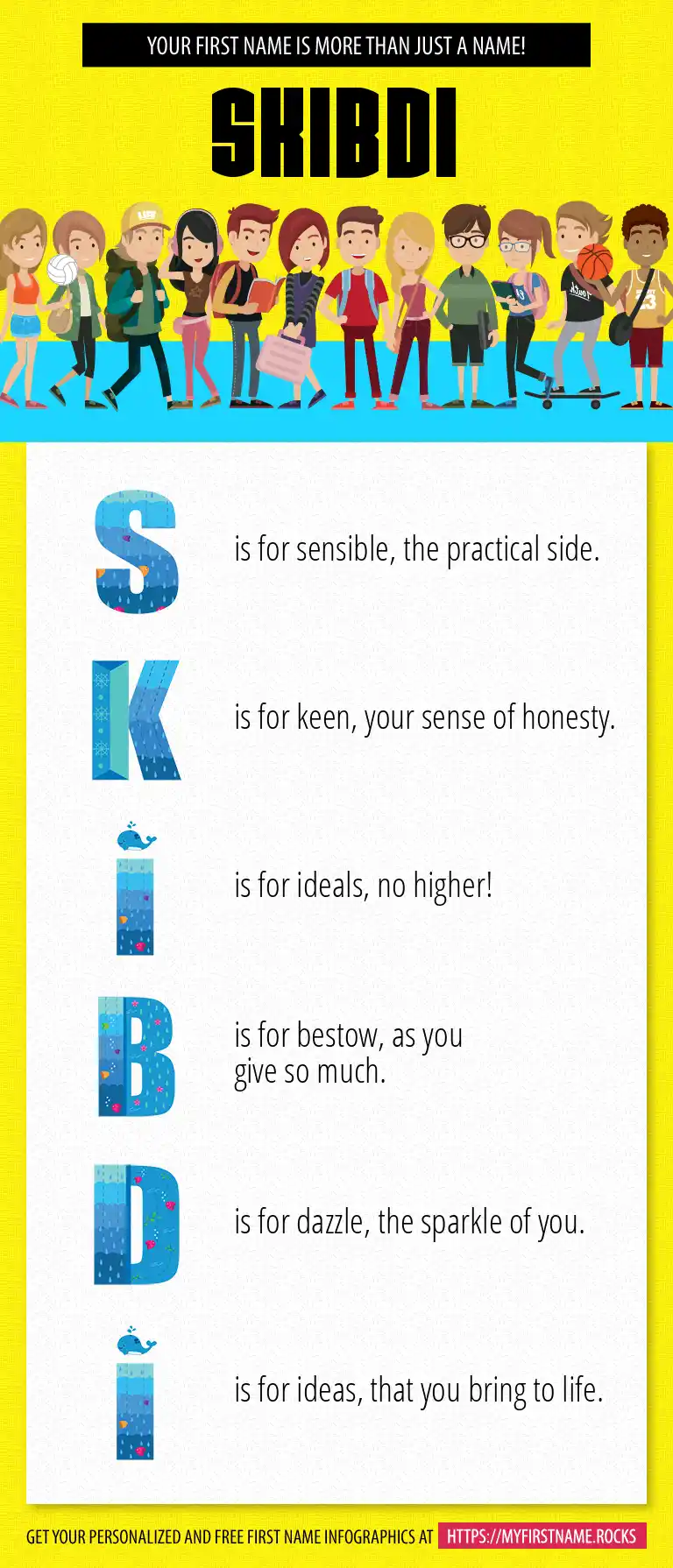 YOUR FIRST NAME IS MORE THAN JUST A NAME!

SKIBDI

S is for sensible, the practical side.

K is for keen, your sense of honesty.

I is for ideals, no higher!

B is for bestow, as you give so much.

D is for dazzle, the sparkle of you.

I is for ideas, that you bring to life.

GET YOUR PERSONALIZED AND FREE FIRST NAME INFOGRAPHICS AT HTTPS://MYFIRSTNAME.ROCKS