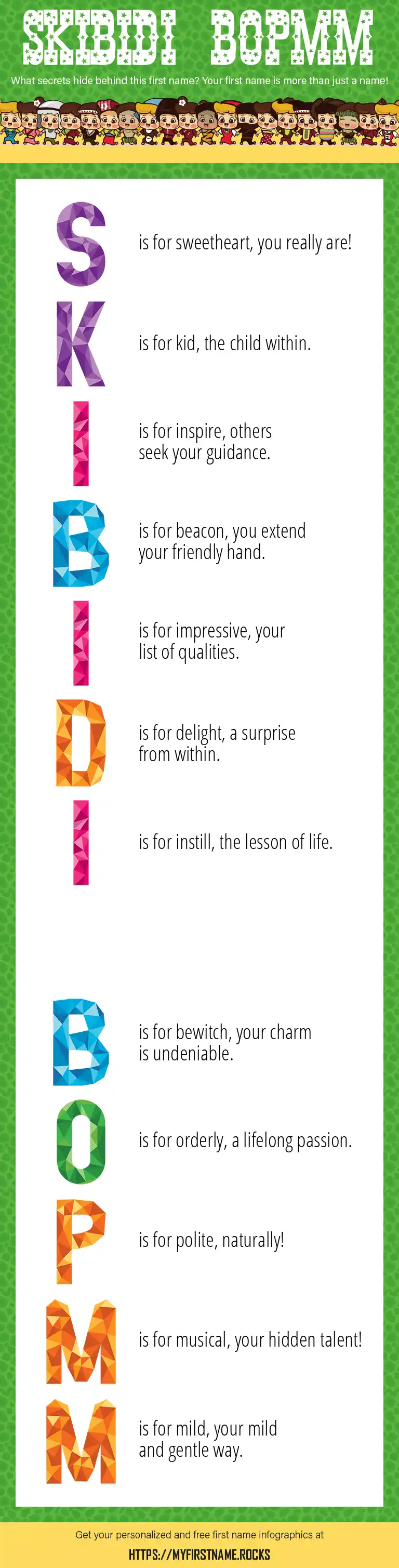 SKIBIDI BOPMM

What secrets hide behind this first name? Your first name is more than just a name!

S is for sweetheart, you really are!

K is for kid, the child within.

I is for inspire, others seek your guidance.

B is for beacon, you extend your friendly hand.

I is for impressive, your list of qualities.

D is for delight, a surprise from within.

I is for instill, the lesson of life.

B is for bewitch, your charm is undeniable.

O is for orderly, a lifelong passion.

P is for polite, naturally!

M is for musical, your hidden talent!

M is for mild, your mild and gentle way.

Get your personalized and free first name infographics at

HTTPS://MYFIRSTNAME.ROCKS