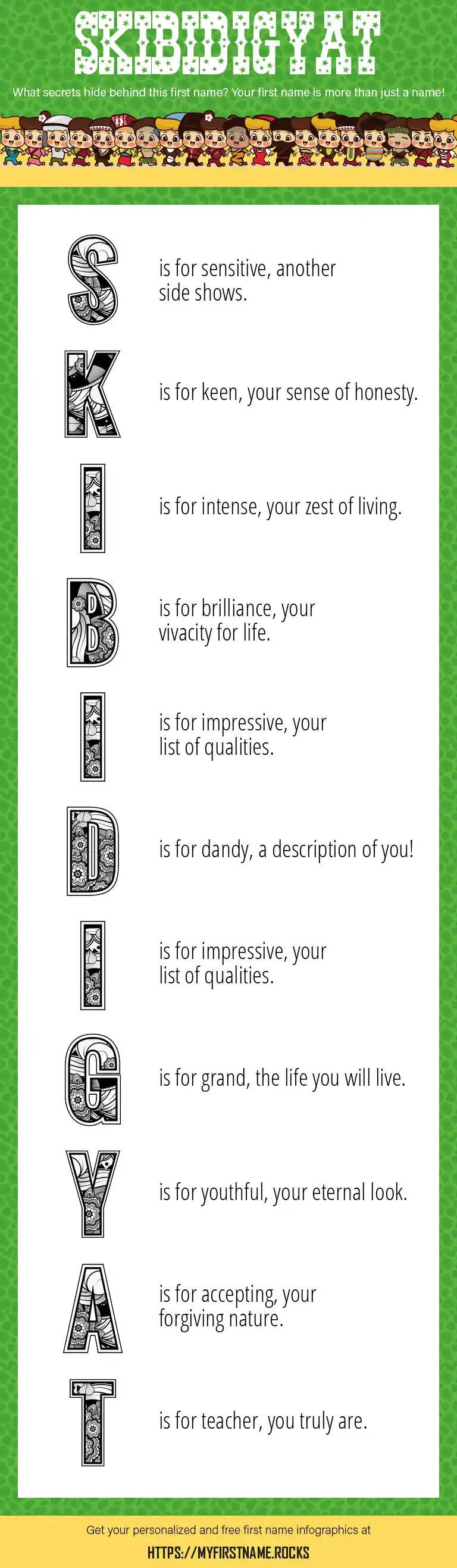 SKIBIDIGYAT

What secrets hide behind this first name? Your first name is more than just a name!

S is for sensitive, another side shows.

K is for keen, your sense of honesty.

I is for intense, your zest of living.

B is for brilliance, your vivacity for life.

I is for impressive, your list of qualities.

D is for dandy, a description of you!

I is for impressive, your list of qualities.

G is for grand, the life you will live.

Y is for youthful, your eternal look.

A is for accepting, your forgiving nature.

T is for teacher, you truly are.

Get your personalized and free first name infographics at
HTTPS://MYFIRSTNAME.ROCKS