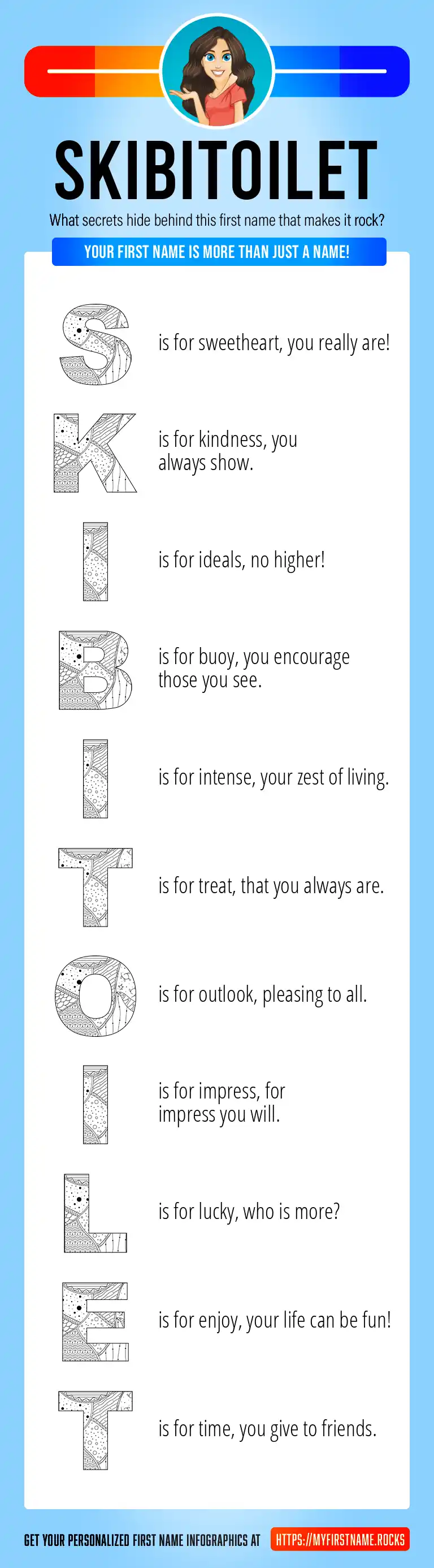 SKIBITOILET

What secrets hide behind this first name that makes it rock?

YOUR FIRST NAME IS MORE THAN JUST A NAME!

S is for sweetheart, you really are!

K is for kindness, you always show.

I is for ideals, no higher!

B is for buoy, you encourage those you see.

I is for intense, your zest of living.

T is for treat, that you always are.

O is for outlook, pleasing to all.

I is for impress, for impress you will.

L is for lucky, who is more?

E is for enjoy, your life can be fun!

T is for time, you give to friends.

GET YOUR PERSONALIZED FIRST NAME INFOGRAPHICS AT HTTPS://MYFIRSTNAME.ROCKS