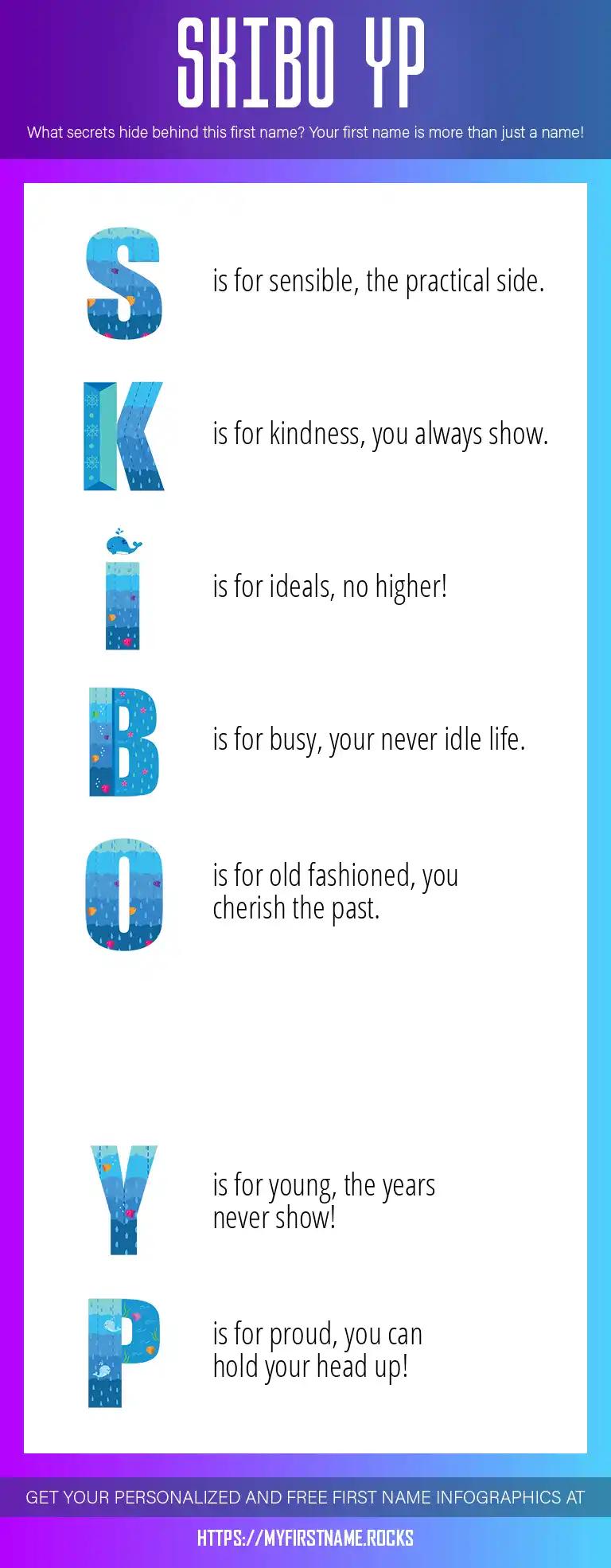 SKIBO YP

What secrets hide behind this first name? Your first name is more than just a name!

S is for sensible, the practical side.

K is for kindness, you always show.

I is for ideals, no higher!

B is for busy, your never idle life.

O is for old fashioned, you cherish the past.

Y is for young, the years never show!

P is for proud, you can hold your head up!

GET YOUR PERSONALIZED AND FREE FIRST NAME INFOGRAPHICS AT

HTTPS://MYFIRSTNAME.ROCKS