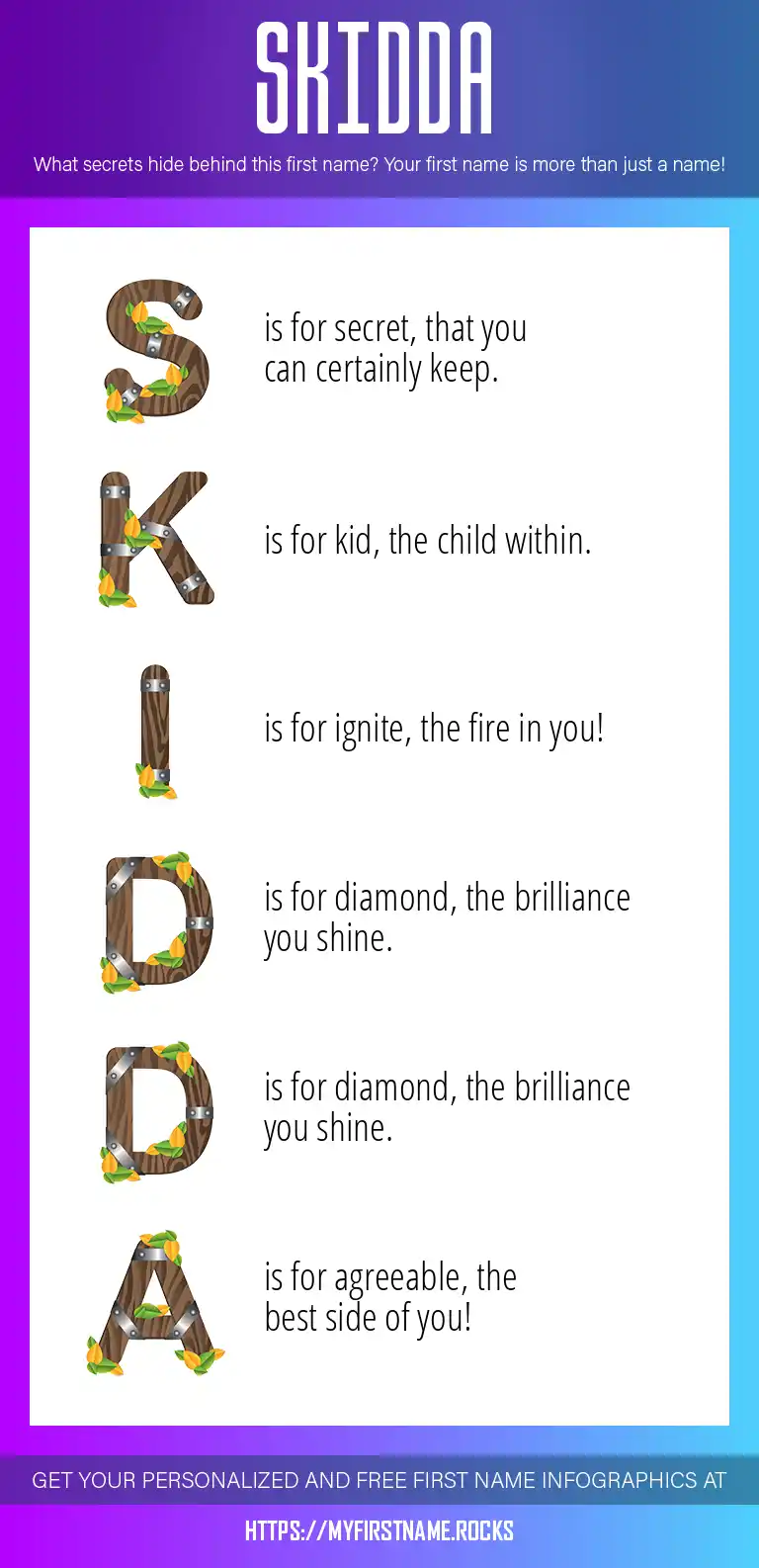 SKIDDA

What secrets hide behind this first name? Your first name is more than just a name!

S is for secret, that you can certainly keep.

K is for kid, the child within.

I is for ignite, the fire in you!

D is for diamond, the brilliance you shine.

D is for diamond, the brilliance you shine.

A is for agreeable, the best side of you!

GET YOUR PERSONALIZED AND FREE FIRST NAME INFOGRAPHICS AT

HTTPS://MYFIRSTNAME.ROCKS