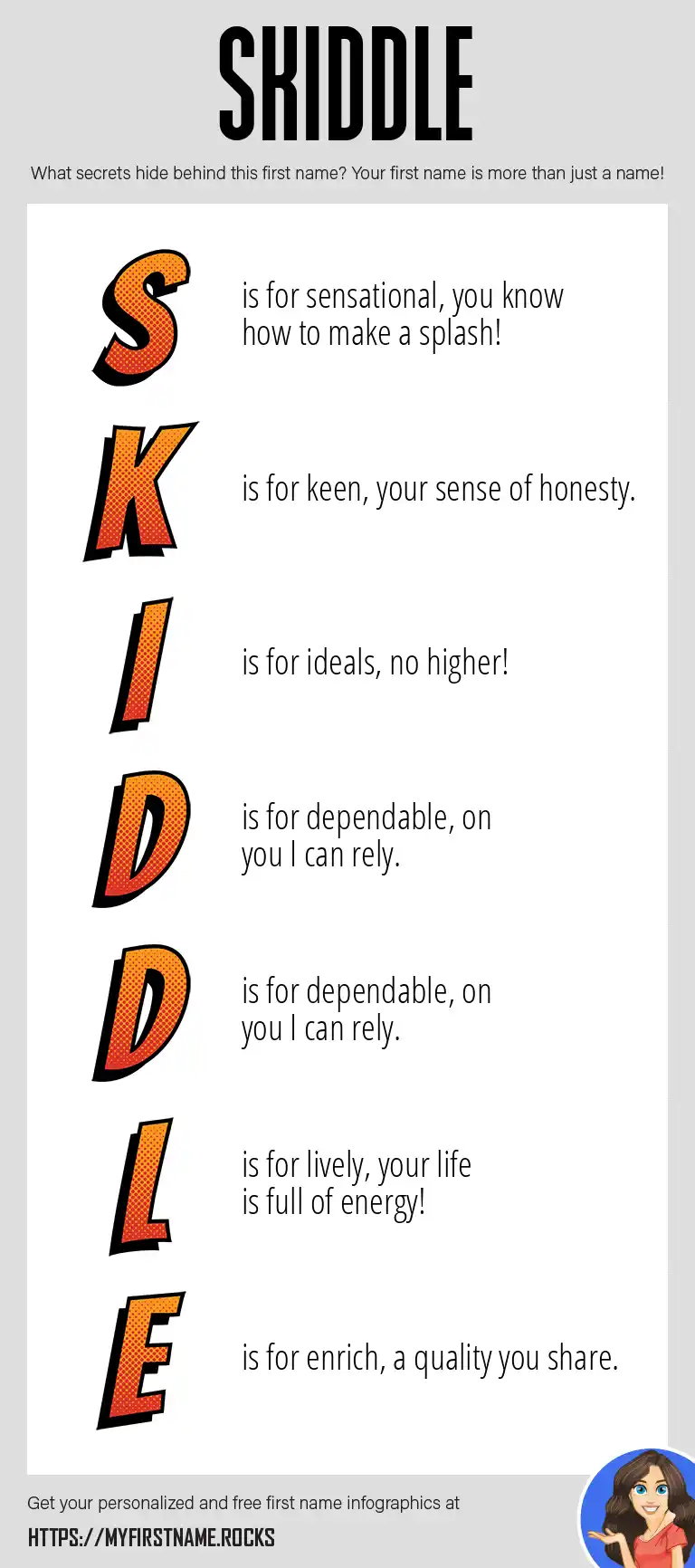 SKIDDLE

What secrets hide behind this first name? Your first name is more than just a name!

S is for sensational, you know how to make a splash!

K is for keen, your sense of honesty.

I is for ideals, no higher!

D is for dependable, on you I can rely.

D is for dependable, on you I can rely.

L is for lively, your life is full of energy!

E is for enrich, a quality you share.

Get your personalized and free first name infographics at

HTTPS://MYFIRSTNAME.ROCKS