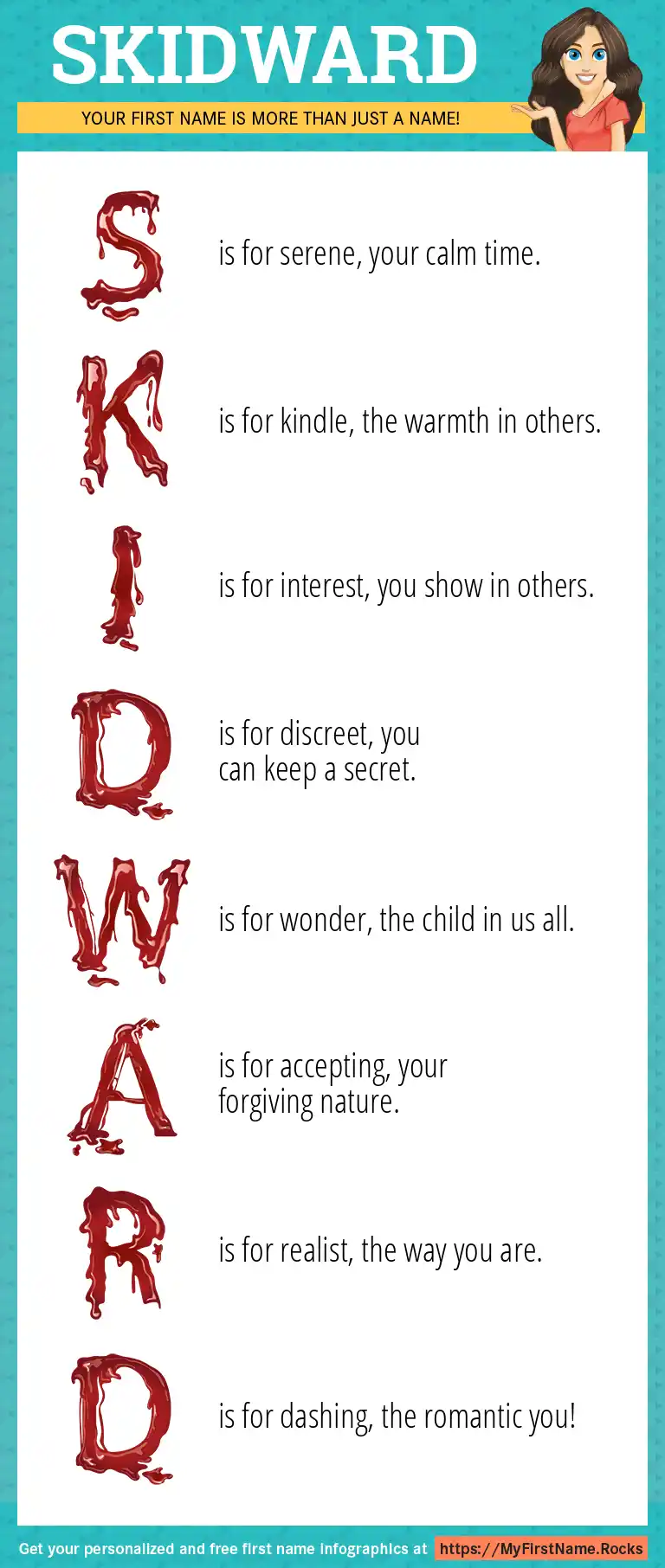 SKIDWARD

YOUR FIRST NAME IS MORE THAN JUST A NAME!

S is for serene, your calm time.

K is for kindle, the warmth in others.

I is for interest, you show in others.

D is for discreet, you can keep a secret.

W is for wonder, the child in us all.

A is for accepting, your forgiving nature.

R is for realist, the way you are.

D is for dashing, the romantic you!

Get your personalized and free first name infographics at https://MyFirstName.Rocks