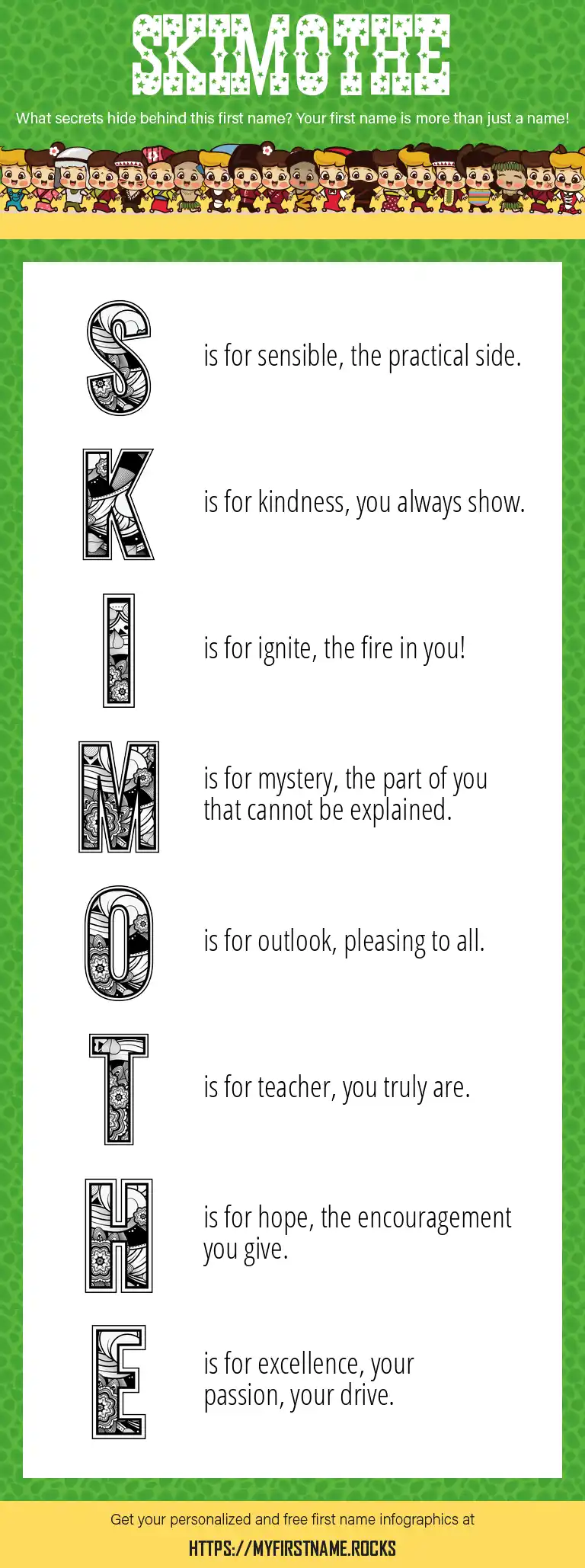 SKIMOTHE

What secrets hide behind this first name? Your first name is more than just a name!

S is for sensible, the practical side.

K is for kindness, you always show.

I is for ignite, the fire in you!

M is for mystery, the part of you that cannot be explained.

O is for outlook, pleasing to all.

T is for teacher, you truly are.

H is for hope, the encouragement you give.

E is for excellence, your passion, your drive.

Get your personalized and free first name infographics at

HTTPS://MYFIRSTNAME.ROCKS