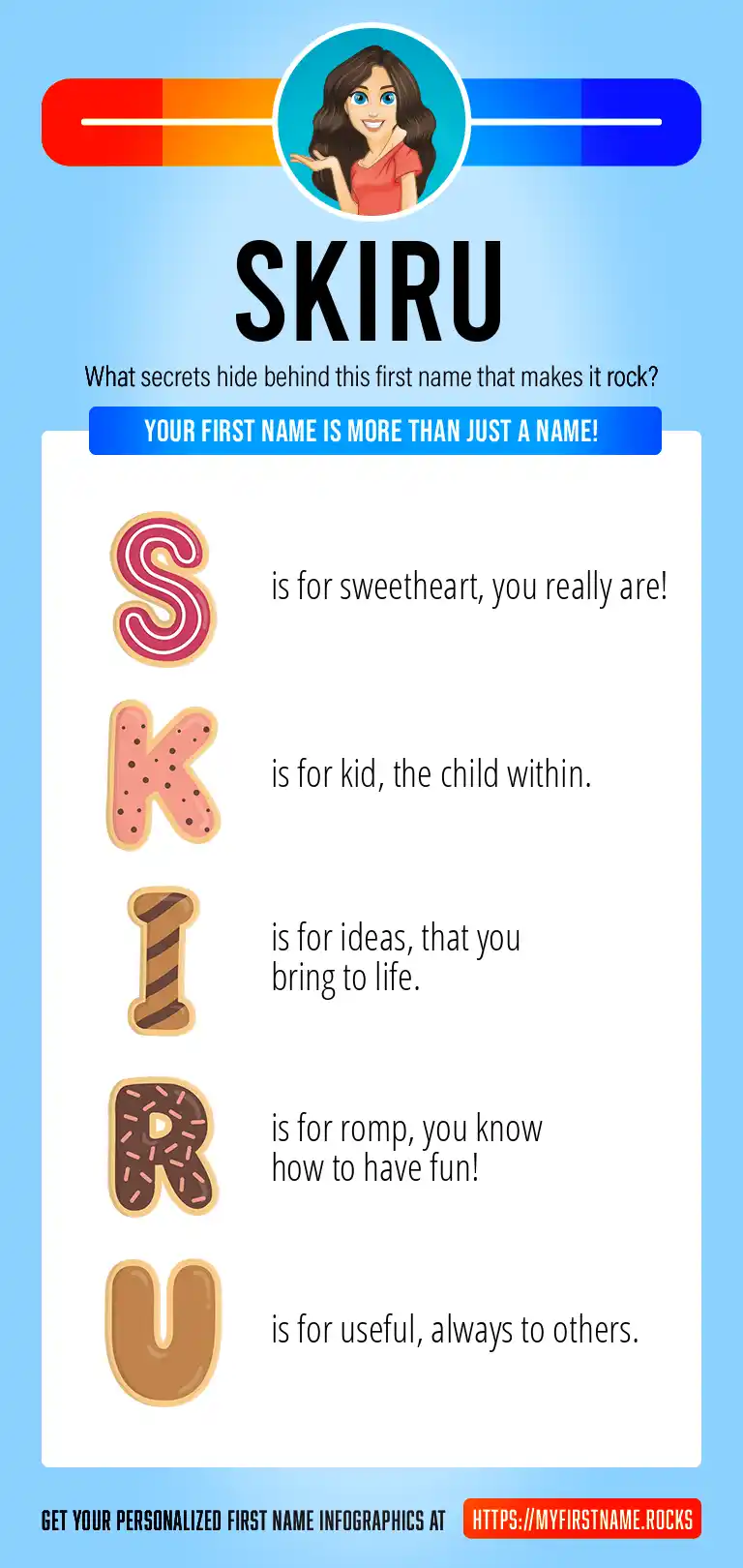 SKIRU

What secrets hide behind this first name that makes it rock?

YOUR FIRST NAME IS MORE THAN JUST A NAME!

S is for sweetheart, you really are!

K is for kid, the child within.

I is for ideas, that you bring to life.

R is for romp, you know how to have fun!

U is for useful, always to others.

GET YOUR PERSONALIZED FIRST NAME INFOGRAPHICS AT HTTPS://MYFIRSTNAME.ROCKS