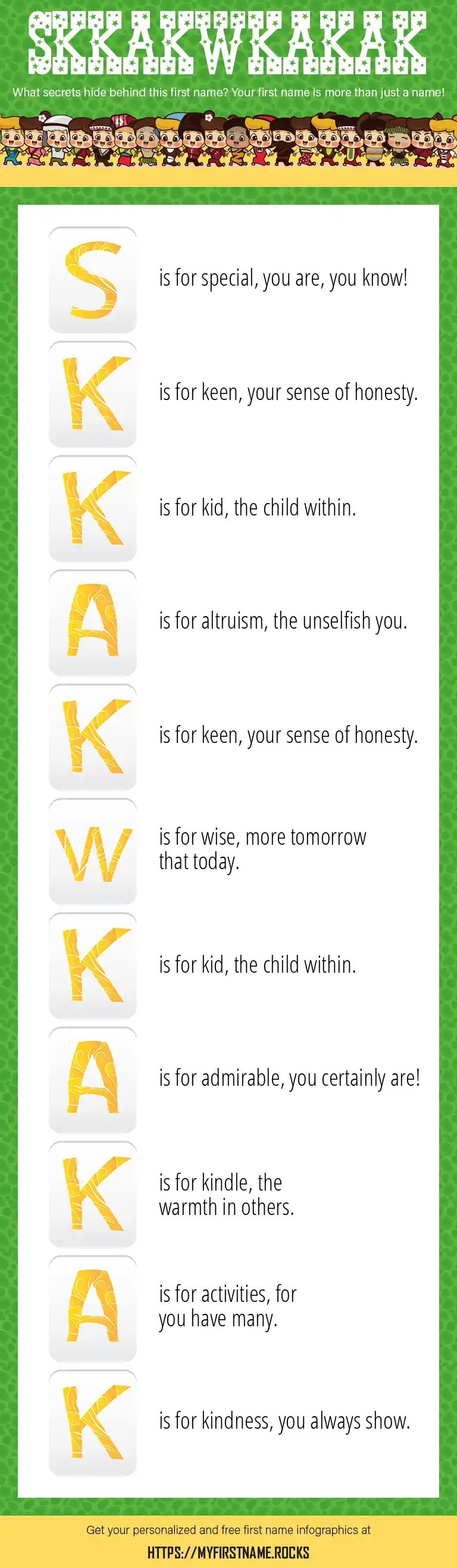 SKKAKWKAKAK

What secrets hide behind this first name? Your first name is more than just a name!

S is for special, you are, you know!

K is for keen, your sense of honesty.

K is for kid, the child within.

A is for altruism, the unselfish you.

K is for keen, your sense of honesty.

W is for wise, more tomorrow that today.

K is for kid, the child within.

A is for admirable, you certainly are!

K is for kindle, the warmth in others.

A is for activities, for you have many.

K is for kindness, you always show.

Get your personalized and free first name infographics at

HTTPS://MYFIRSTNAME.ROCKS