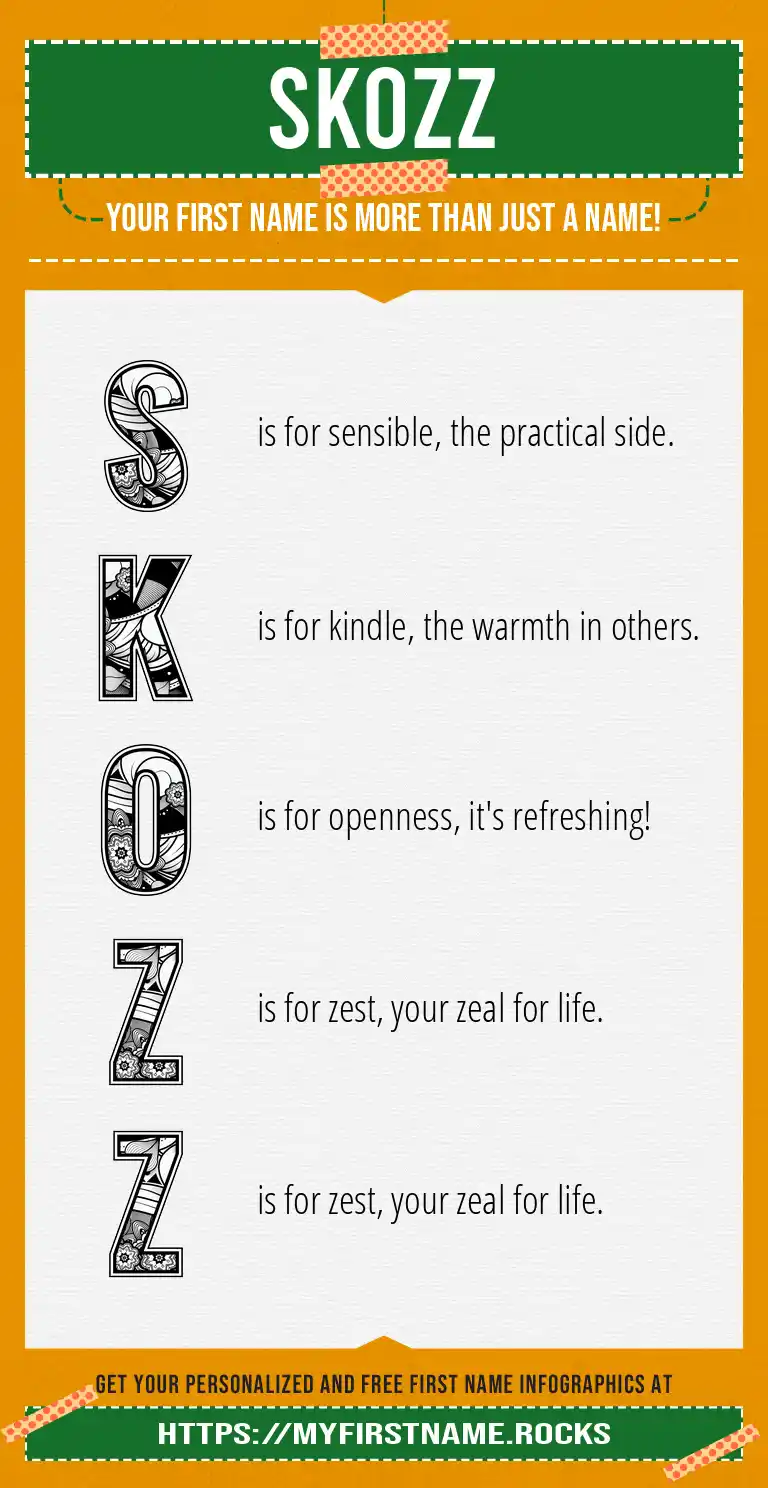 SKOZZ

YOUR FIRST NAME IS MORE THAN JUST A NAME!

S is for sensible, the practical side.

K is for kindle, the warmth in others.

O is for openness, it's refreshing!

Z is for zest, your zeal for life.

Z is for zest, your zeal for life.

GET YOUR PERSONALIZED AND FREE FIRST NAME INFOGRAPHICS AT

HTTPS://MYFIRSTNAME.ROCKS