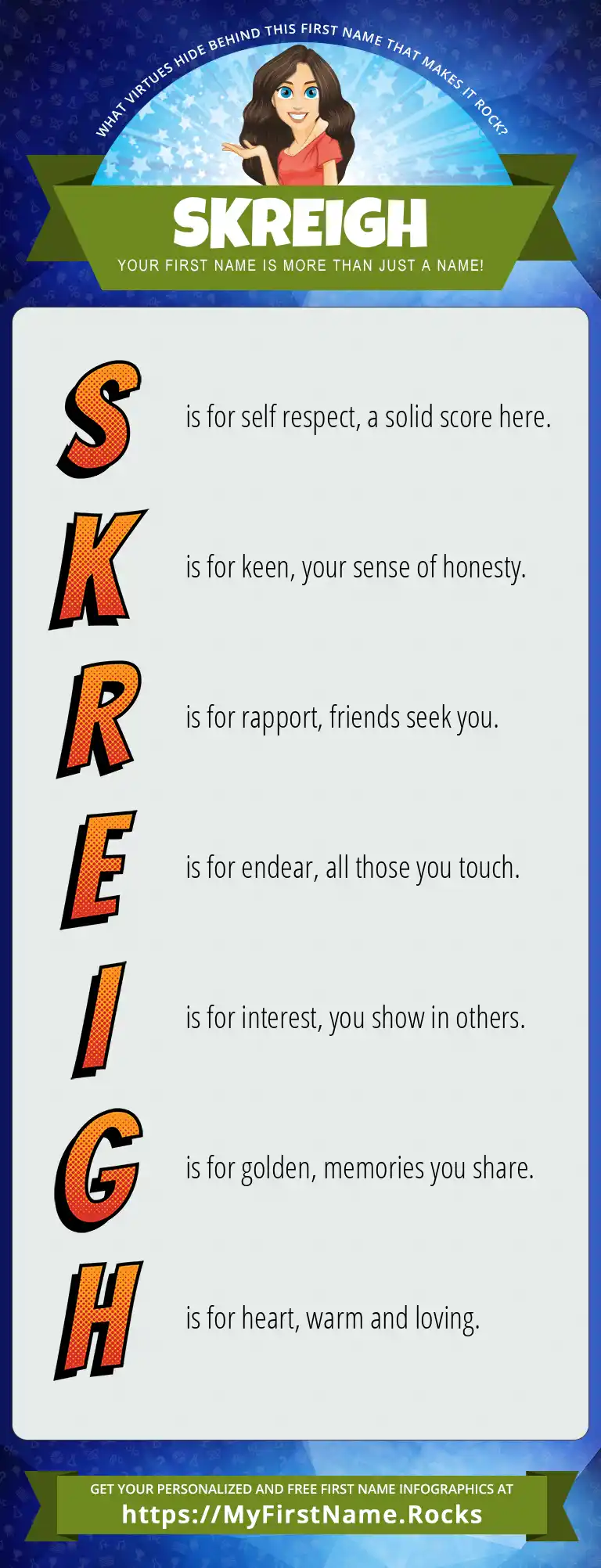 WHAT VIRTUES HIDE BEHIND THIS FIRST NAME THAT MAKES IT ROCK?

SKREIGH

YOUR FIRST NAME IS MORE THAN JUST A NAME!

S is for self respect, a solid score here.

K is for keen, your sense of honesty.

R is for rapport, friends seek you.

E is for endear, all those you touch.

I is for interest, you show in others.

G is for golden, memories you share.

H is for heart, warm and loving.

GET YOUR PERSONALIZED AND FREE FIRST NAME INFOGRAPHICS AT
https://MyFirstName.Rocks