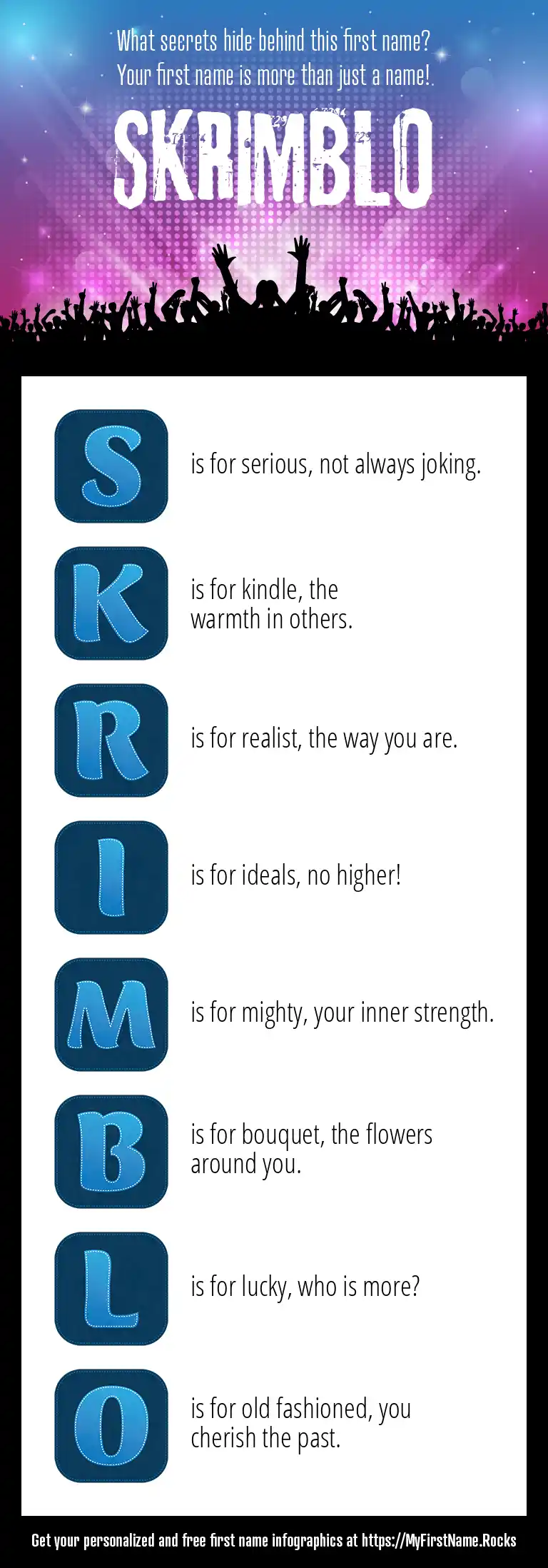 What secrets hide behind this first name?
Your first name is more than just a name!

SKRIMBLO

S is for serious, not always joking.

K is for kindle, the warmth in others.

R is for realist, the way you are.

I is for ideals, no higher!

M is for mighty, your inner strength.

B is for bouquet, the flowers around you.

L is for lucky, who is more?

O is for old fashioned, you cherish the past.

Get your personalized and free first name infographics at https://MyFirstName.Rocks