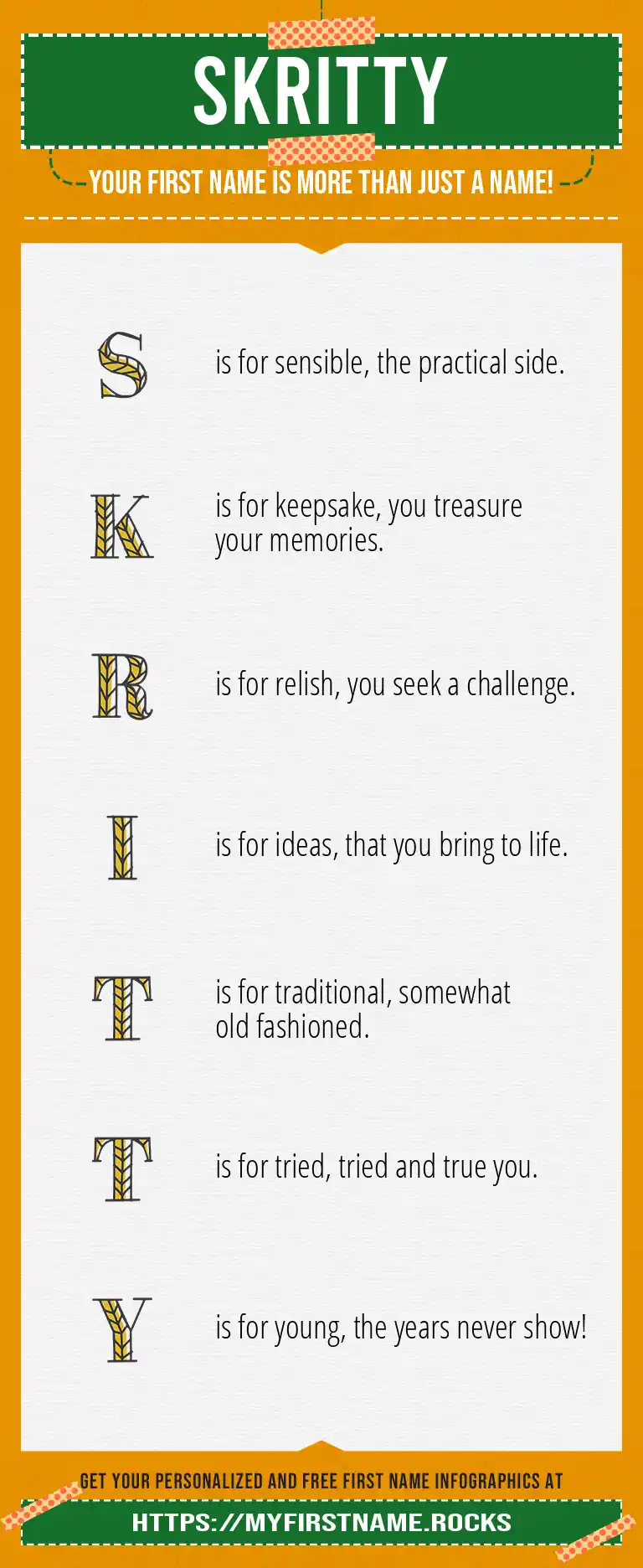 SKRITTY

YOUR FIRST NAME IS MORE THAN JUST A NAME!

S is for sensible, the practical side.

K is for keepsake, you treasure your memories.

R is for relish, you seek a challenge.

I is for ideas, that you bring to life.

T is for traditional, somewhat old fashioned.

T is for tried, tried and true you.

Y is for young, the years never show!

GET YOUR PERSONALIZED AND FREE FIRST NAME INFOGRAPHICS AT

HTTPS://MYFIRSTNAME.ROCKS