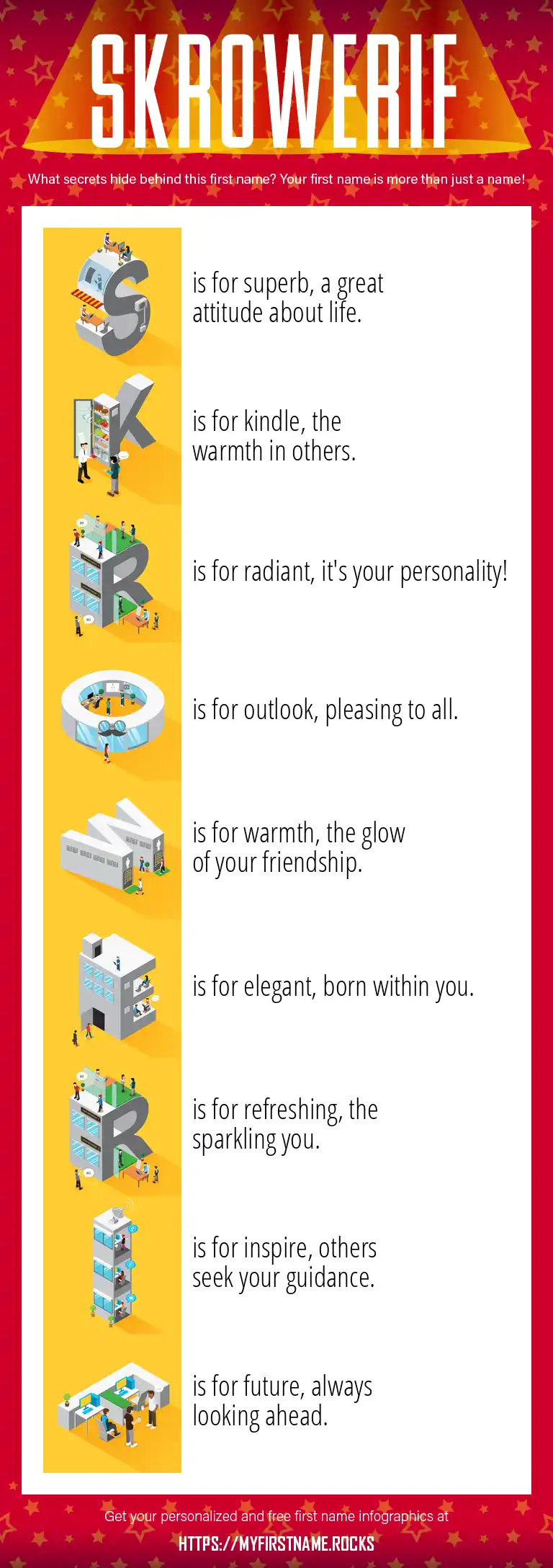 SKROWERIF

What secrets hide behind this first name? Your first name is more than just a name!

S is for superb, a great attitude about life.

K is for kindle, the warmth in others.

R is for radiant, it's your personality!

O is for outlook, pleasing to all.

W is for warmth, the glow of your friendship.

E is for elegant, born within you.

R is for refreshing, the sparkling you.

I is for inspire, others seek your guidance.

F is for future, always looking ahead.

Get your personalized and free first name infographics at

HTTPS://MYFIRSTNAME.ROCKS