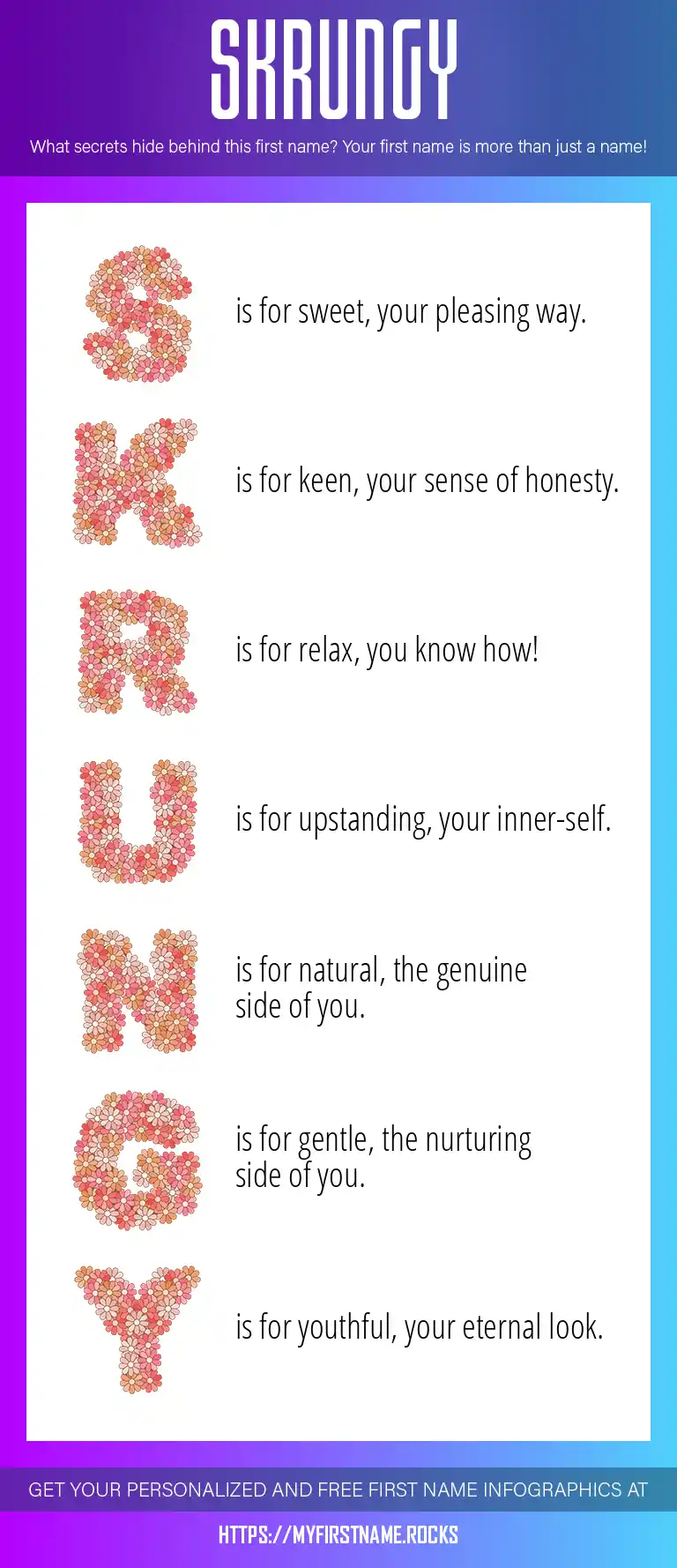 SKRUNGY

What secrets hide behind this first name? Your first name is more than just a name!

S is for sweet, your pleasing way.

K is for keen, your sense of honesty.

R is for relax, you know how!

U is for upstanding, your inner-self.

N is for natural, the genuine side of you.

G is for gentle, the nurturing side of you.

Y is for youthful, your eternal look.

GET YOUR PERSONALIZED AND FREE FIRST NAME INFOGRAPHICS AT

HTTPS://MYFIRSTNAME.ROCKS