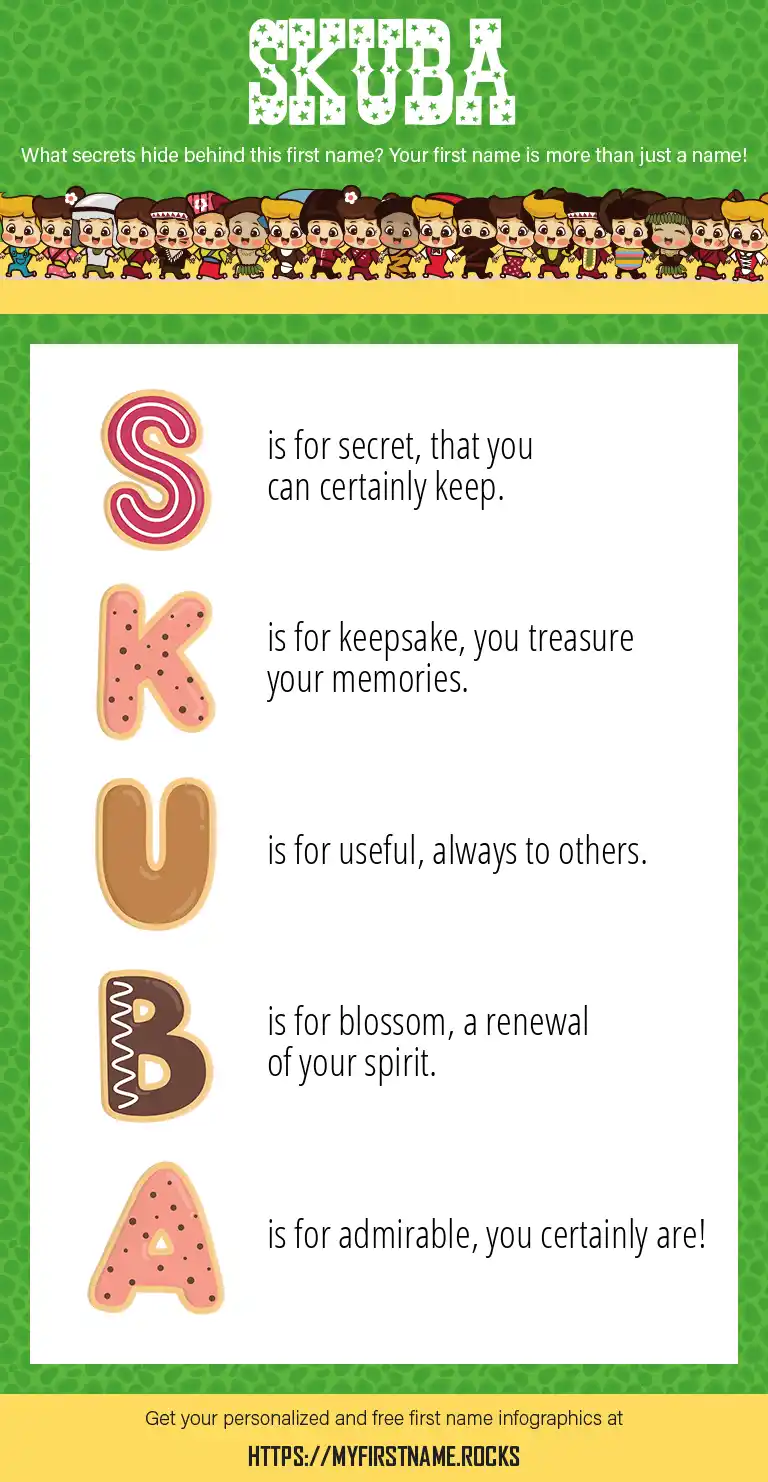 SKUBA

What secrets hide behind this first name? Your first name is more than just a name!

S is for secret, that you can certainly keep.

K is for keepsake, you treasure your memories.

U is for useful, always to others.

B is for blossom, a renewal of your spirit.

A is for admirable, you certainly are!

Get your personalized and free first name infographics at

HTTPS://MYFIRSTNAME.ROCKS