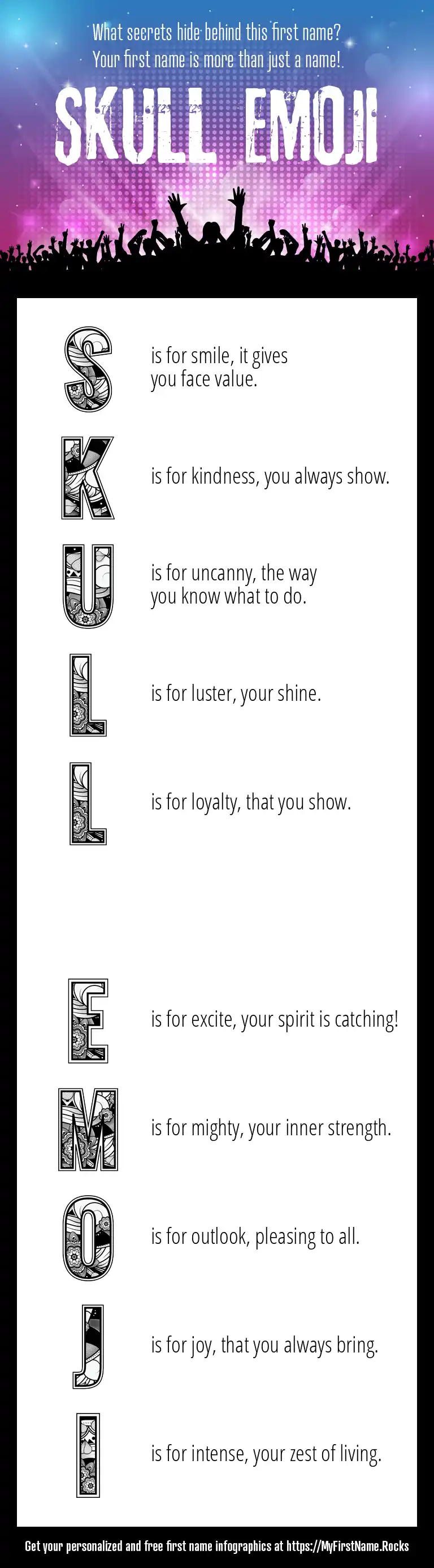 What secrets hide behind this first name?
Your first name is more than just a name!

SKULL EMOJI

S is for smile, it gives you face value.

K is for kindness, you always show.

U is for uncanny, the way you know what to do.

L is for luster, your shine.

L is for loyalty, that you show.

E is for excite, your spirit is catching!

M is for mighty, your inner strength.

O is for outlook, pleasing to all.

J is for joy, that you always bring.

I is for intense, your zest of living.

Get your personalized and free first name infographics at https://MyFirstName.Rocks